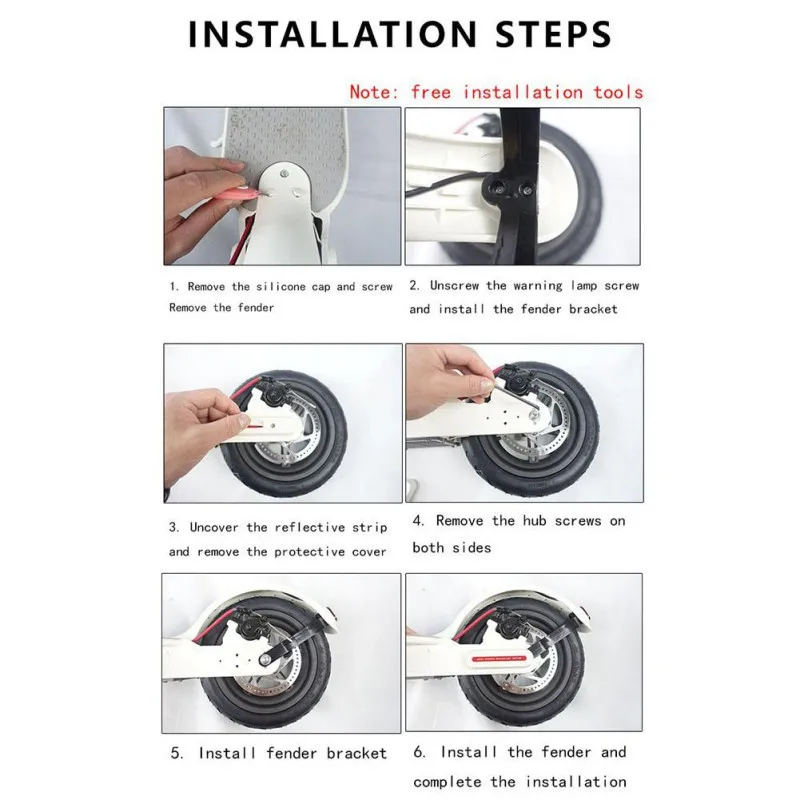 INSTALLATION STEPS

Note: free installation tools

1. Remove the silicone cap and screw Remove the fender

2. Unscrew the warning lamp screw and install the fender bracket

3. Uncover the reflective strip and remove the protective cover

4. Remove the hub screws on both sides

5. Install fender bracket

6. Install the fender and complete the installation