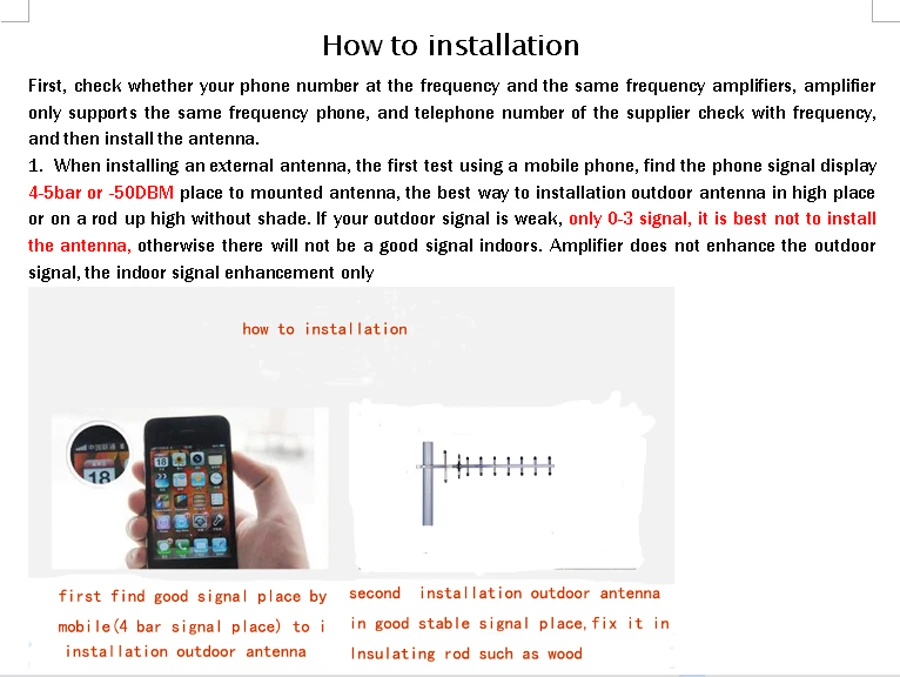 How to installation

First, check whether your phone number at the frequency and the same frequency amplifiers, amplifier only supports the same frequency phone, and telephone number of the supplier check with frequency, and then install the antenna.

1. When installing an external antenna, the first test using a mobile phone, find the phone signal display 4-5bar or -50DBM place to mounted antenna, the best way to installation outdoor antenna in high place or on a rod up high without shade. If your outdoor signal is weak, only 0-3 signal, it is best not to install the antenna, otherwise there will not be a good signal indoors. Amplifier does not enhance the outdoor signal, the indoor signal enhancement only

how to installation

18

first find good signal place by mobile(4 bar signal place) to i installation outdoor antenna

second installation outdoor antenna in good stable signal place, fix it in Insulating rod such as wood