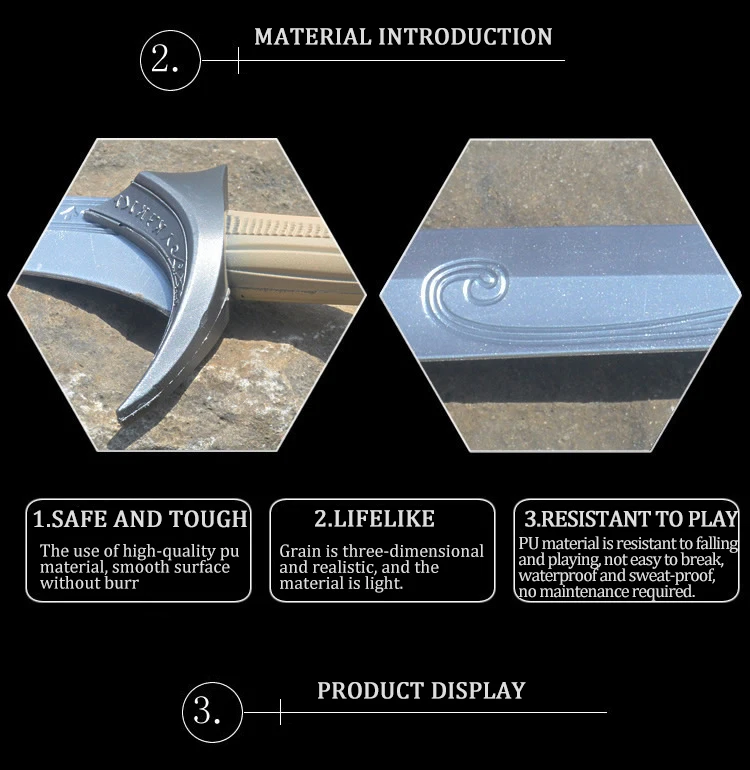 2.

MATERIAL INTRODUCTION

1.SAFE AND TOUGH

The use of high-quality pu material, smooth surface without burr

2.LIFELIKE

Grain is three-dimensional and realistic, and the material is light.

3.RESISTANT TO PLAY

PU material is resistant to falling and playing, not easy to break, waterproof and sweat-proof, no maintenance required.

3.

PRODUCT DISPLAY