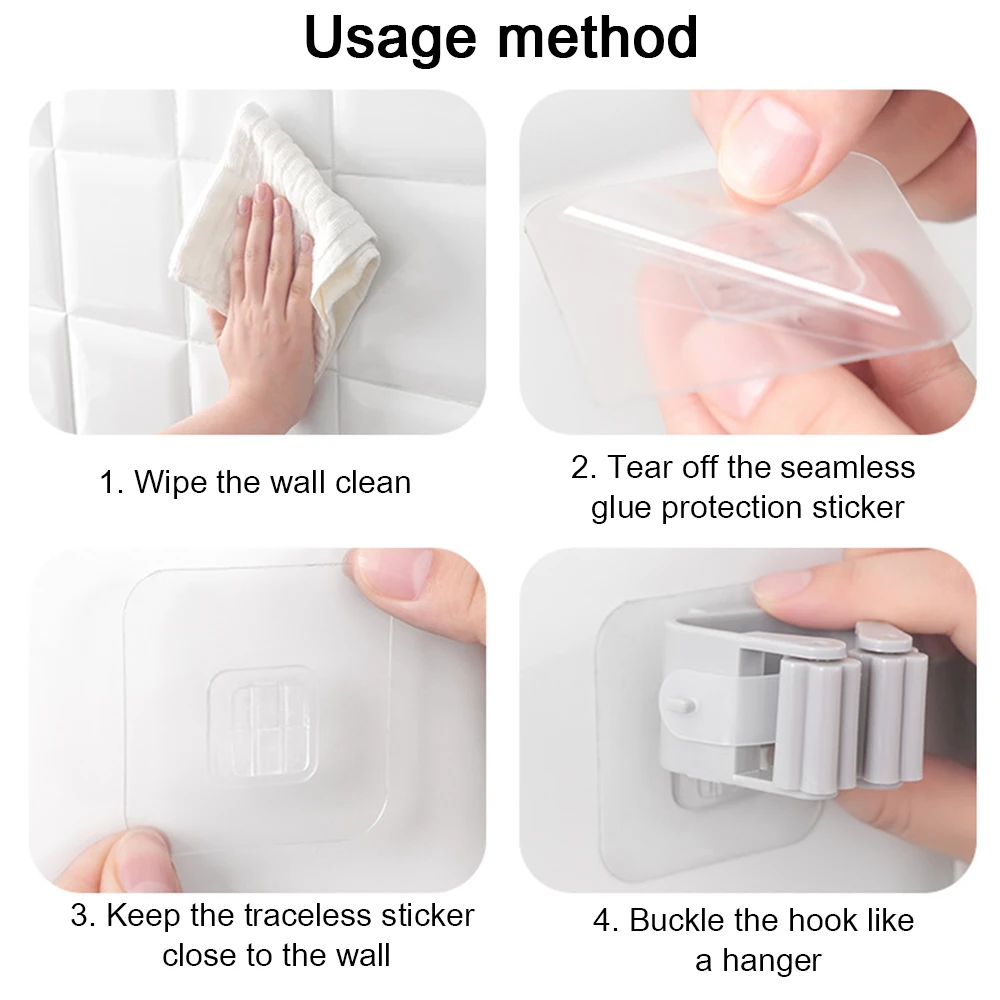 Usage method

1. Wipe the wall clean

2. Tear off the seamless glue protection sticker

3. Keep the traceless sticker close to the wall

4. Buckle the hook like a hanger