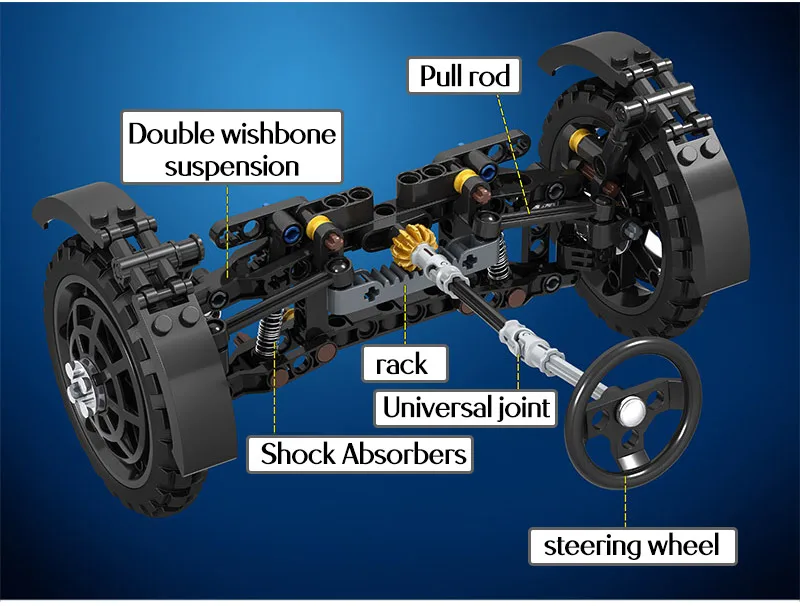 Pull rod

Double wishbone suspension

rack

Universal joint

Shock Absorbers

steering wheel