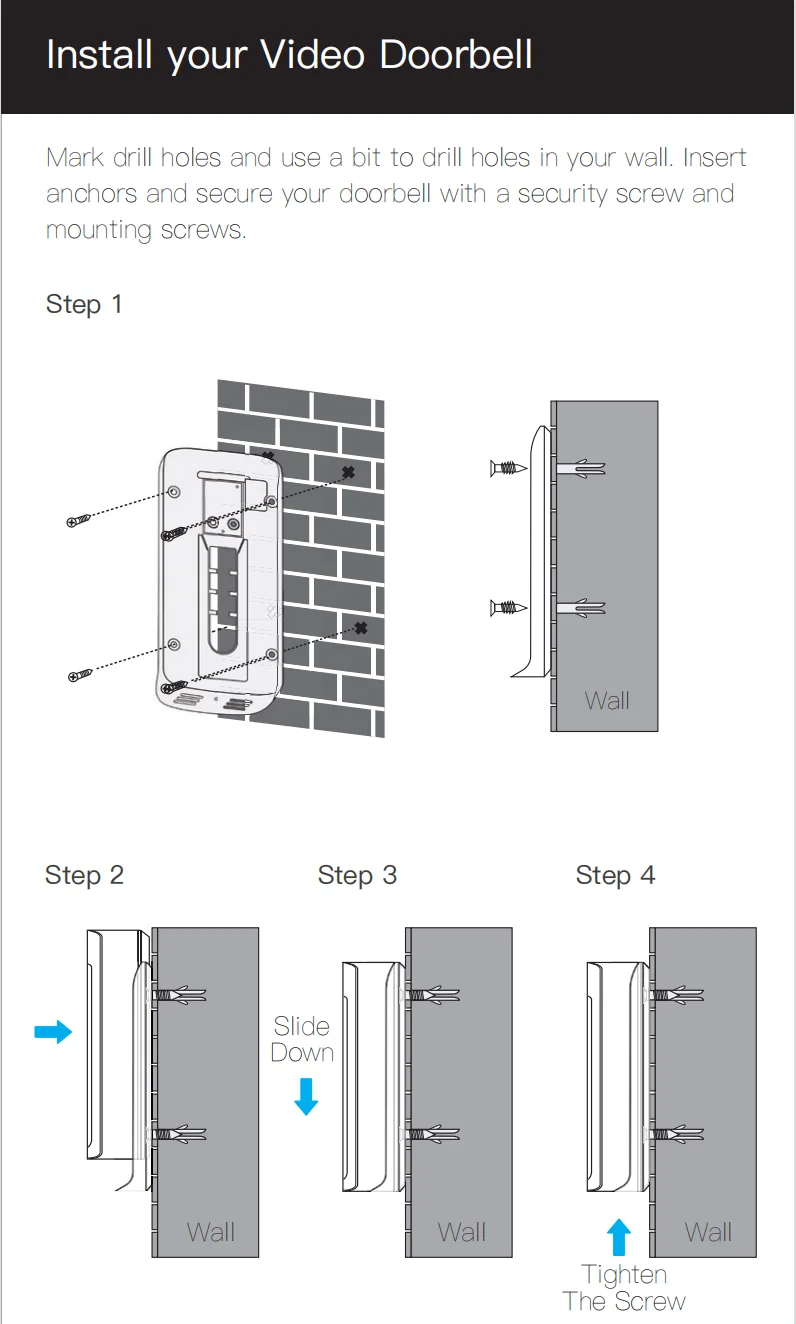 Install your Video Doorbell

Mark drill holes and use a bit to drill holes in your wall. Insert anchors and secure your doorbell with a security screw and mounting screws.

Step 1

Wall

Step 2

Wall

Step 3

Slide Down

Wall

Step 4

Wall

Tighten The Screw