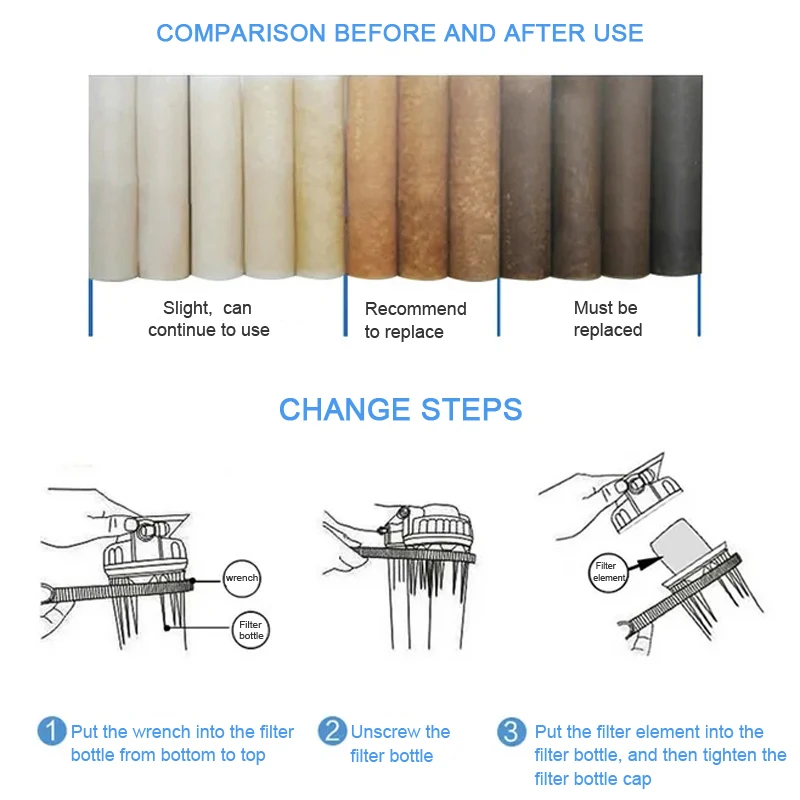 COMPARISON BEFORE AND AFTER USE

Slight, can continue to use

Recommend to replace

Must be replaced

CHANGE STEPS

wrench

Filter bottle

Filter element

1 Put the wrench into the filter bottle from bottom to top

2 Unscrew the filter bottle

3 Put the filter element into the filter bottle, and then tighten the filter bottle cap