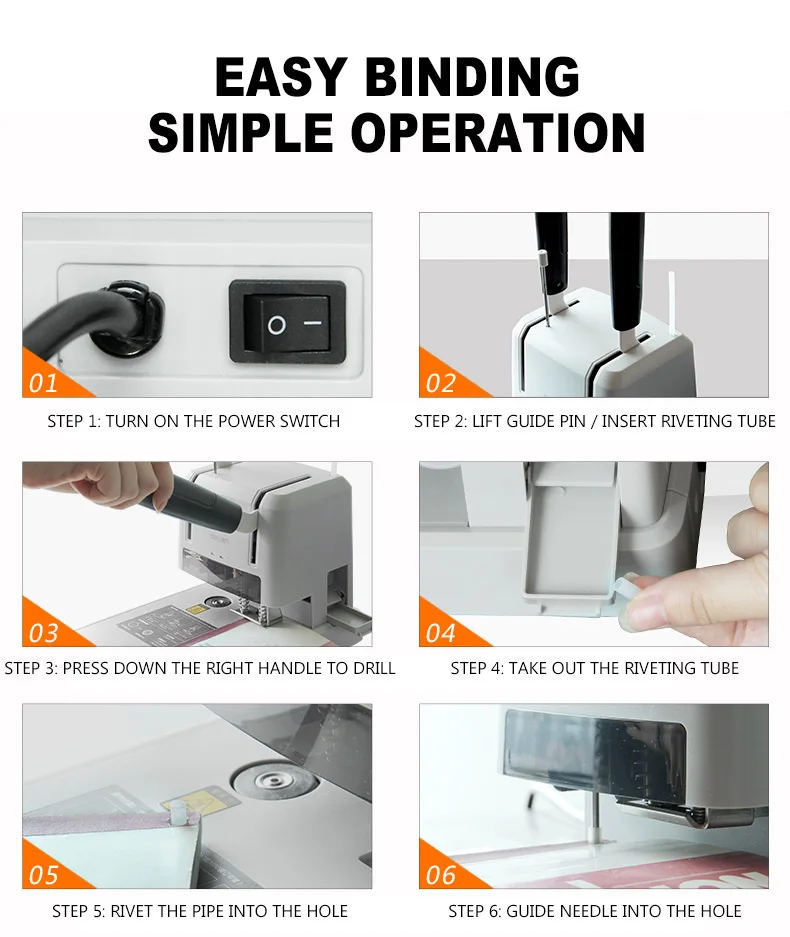 EASY BINDING
SIMPLE OPERATION

01
STEP 1: TURN ON THE POWER SWITCH

02
STEP 2: LIFT GUIDE PIN / INSERT RIVETING TUBE

03
STEP 3: PRESS DOWN THE RIGHT HANDLE TO DRILL

04
STEP 4: TAKE OUT THE RIVETING TUBE

05
STEP 5: RIVET THE PIPE INTO THE HOLE

06
STEP 6: GUIDE NEEDLE INTO THE HOLE