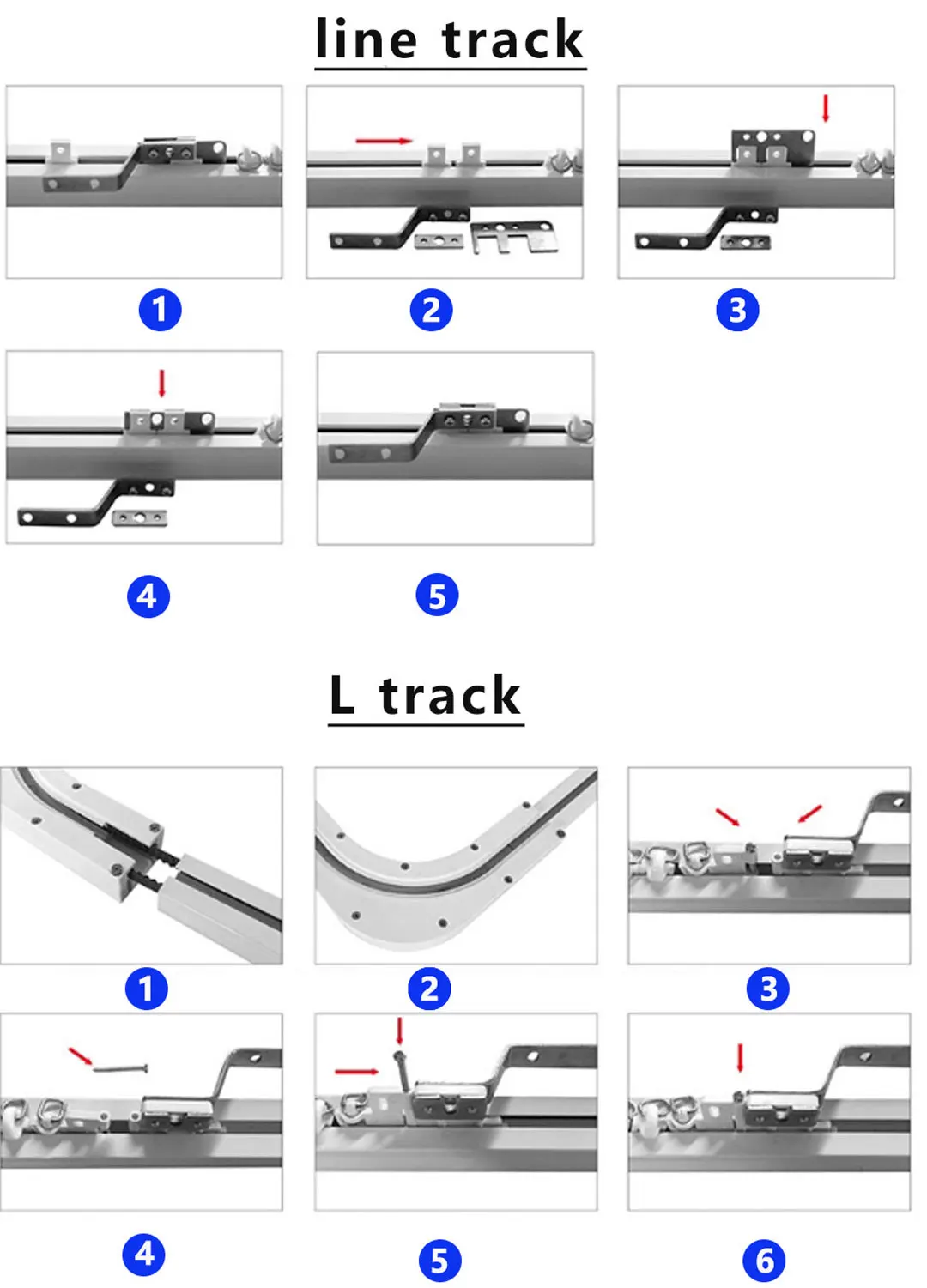 line track

1

2

3

4

5

L track

1

2

3

4

5

6