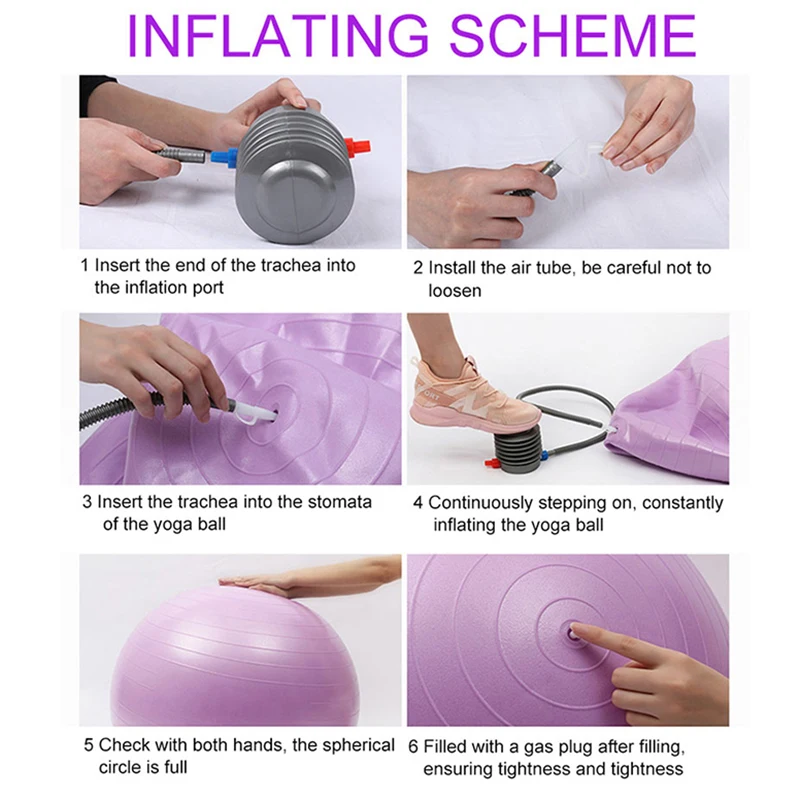 INFLATING SCHEME

1 Insert the end of the trachea into the inflation port

2 Install the air tube, be careful not to loosen

3 Insert the trachea into the stomata of the yoga ball

4 Continuously stepping on, constantly inflating the yoga ball

5 Check with both hands, the spherical circle is full

6 Filled with a gas plug after filling, ensuring tightness and tightness