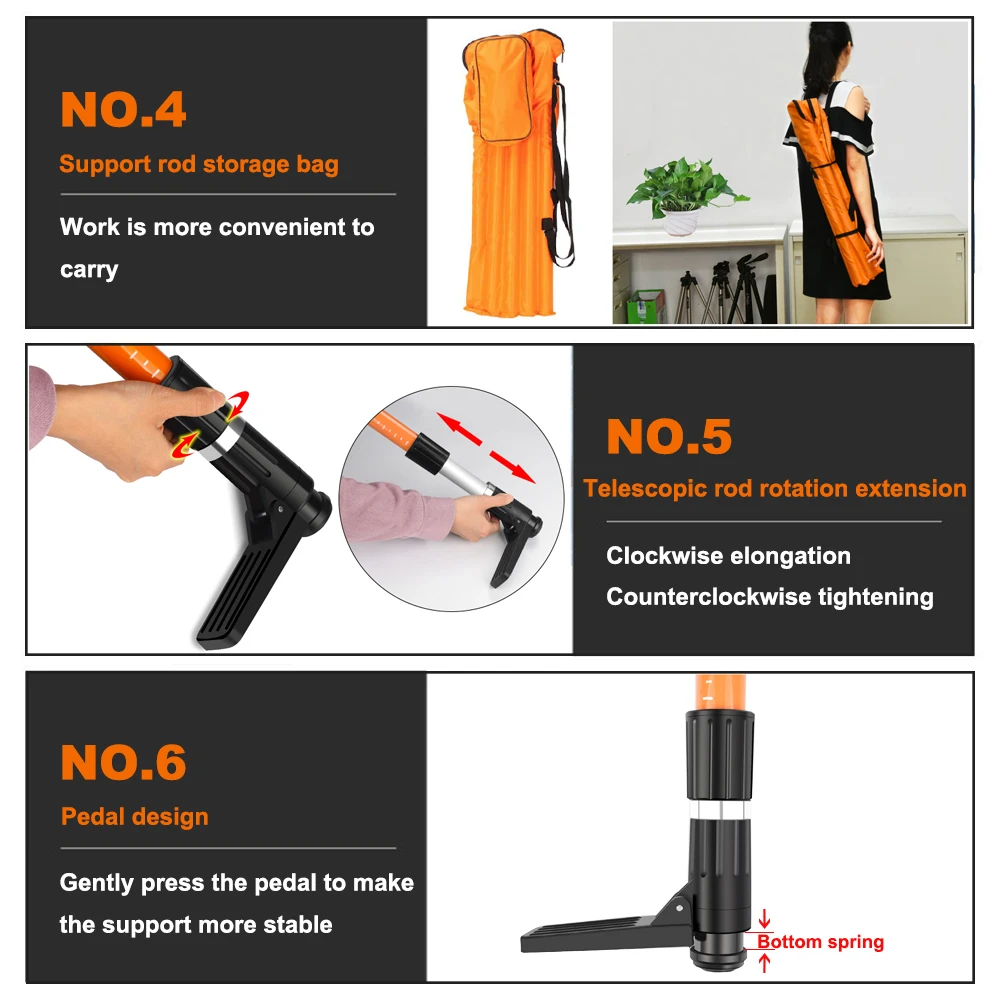 NO.4

Support rod storage bag

Work is more convenient to carry

NO.5

Telescopic rod rotation extension

Clockwise elongation

Counterclockwise tightening

NO.6

Pedal design

Gently press the pedal to make the support more stable

Bottom spring