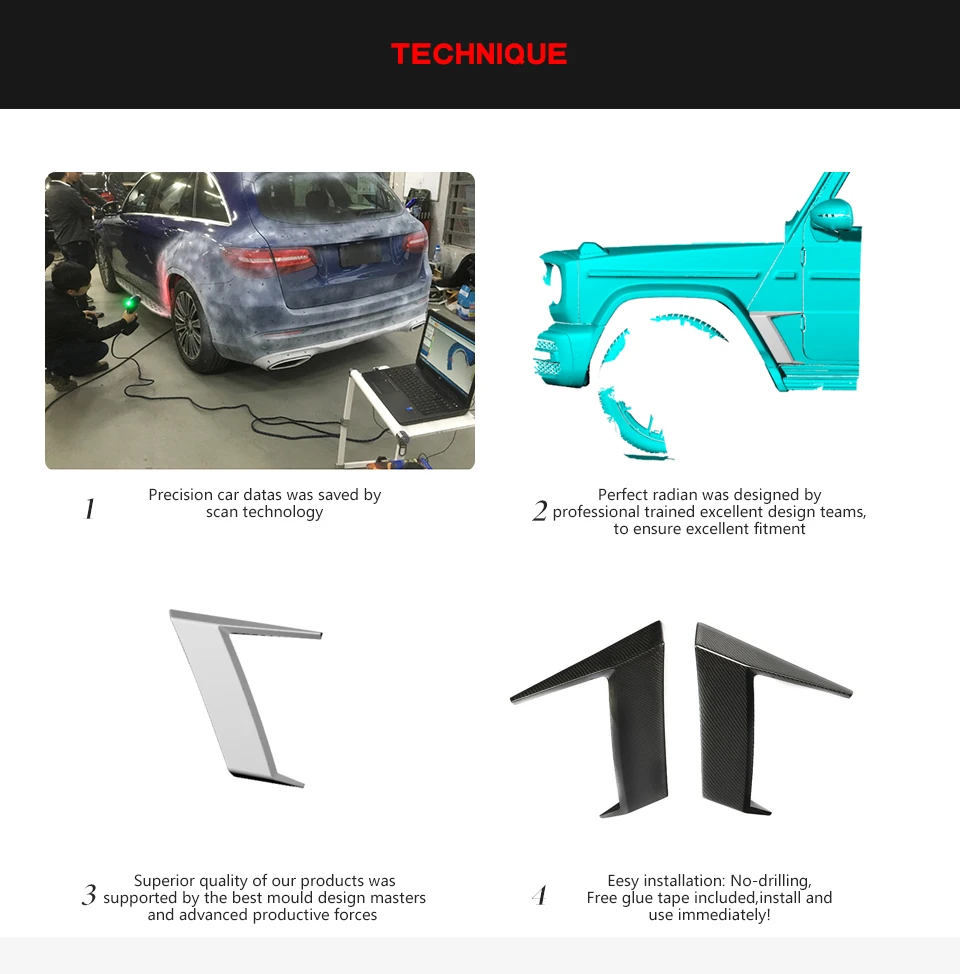 TECHNIQUE

1 Precision car datas was saved by scan technology

2 Perfect radian was designed by professional trained excellent design teams, to ensure excellent fitment

3 Superior quality of our products was supported by the best mould design masters and advanced productive forces

4 Eesy installation: No-drilling, Free glue tape included,install and use immediately!