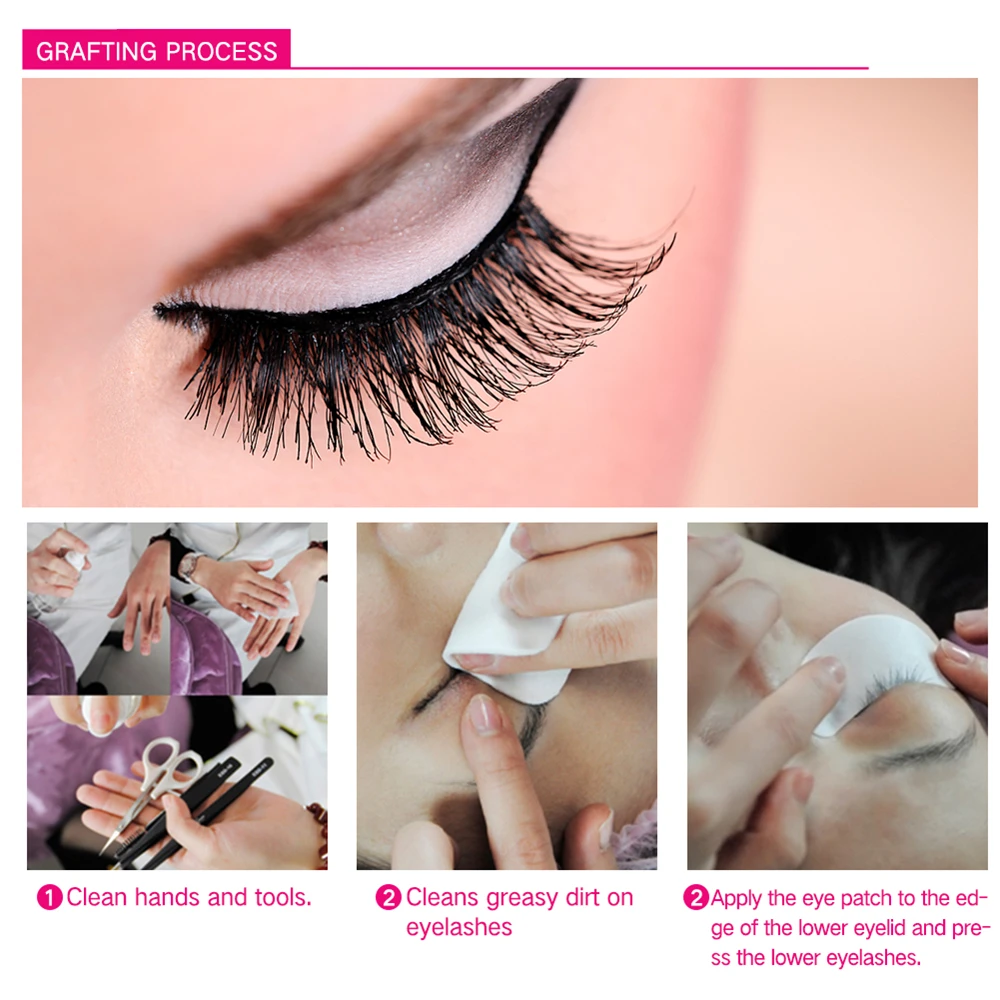 GRAFTING PROCESS

1 Clean hands and tools.

2 Cleans greasy dirt on eyelashes

2 Apply the eye patch to the edge of the lower eyelid and press the lower eyelashes.