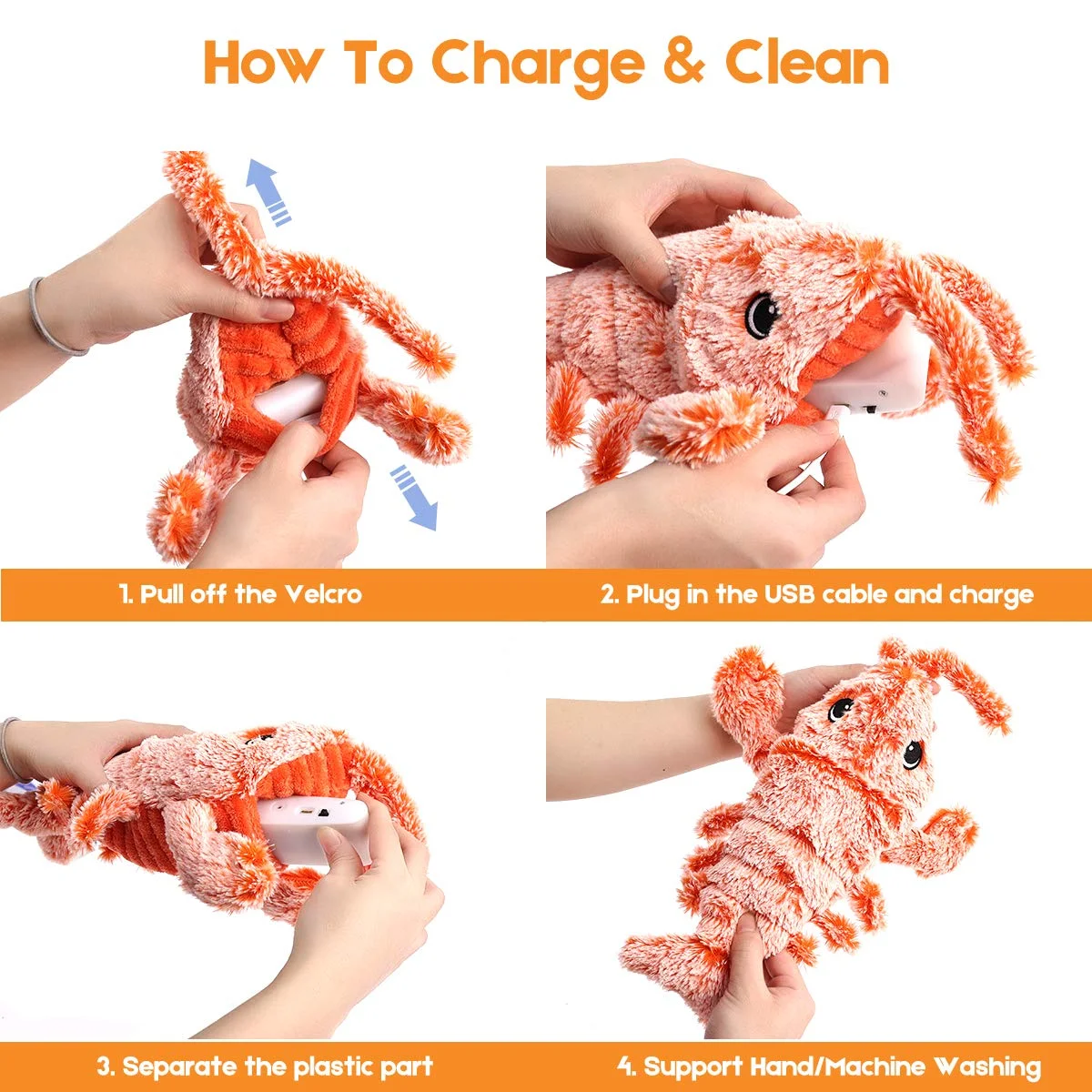 How To Charge & Clean

1. Pull off the Velcro

2. Plug in the USB cable and charge

3. Separate the plastic part

4. Support Hand/Machine Washing