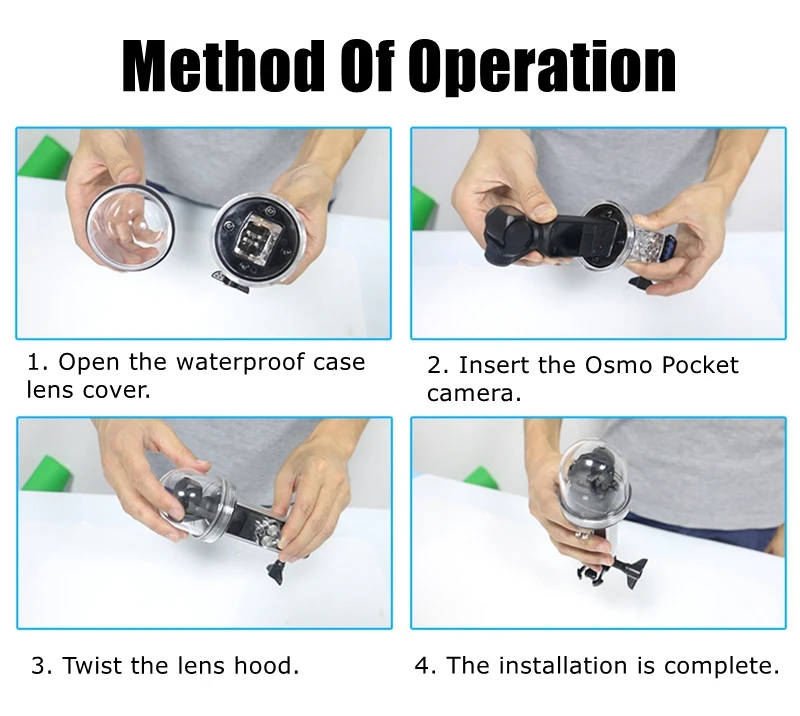 Method Of Operation

1. Open the waterproof case lens cover.

2. Insert the Osmo Pocket camera.

3. Twist the lens hood.

4. The installation is complete.