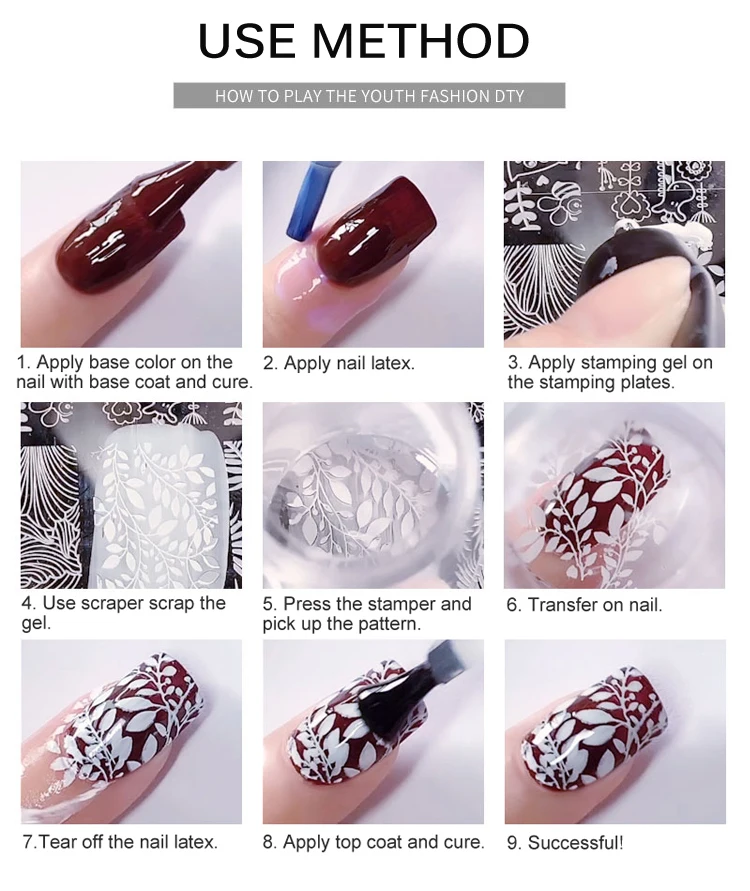 USE METHOD

HOW TO PLAY THE YOUTH FASHION DTY

1. Apply base color on the nail with base coat and cure.

2. Apply nail latex.

3. Apply stamping gel on the stamping plates.

4. Use scraper scrap the gel.

5. Press the stamper and pick up the pattern.

6. Transfer on nail.

7.Tear off the nail latex.

8. Apply top coat and cure.

9. Successful!