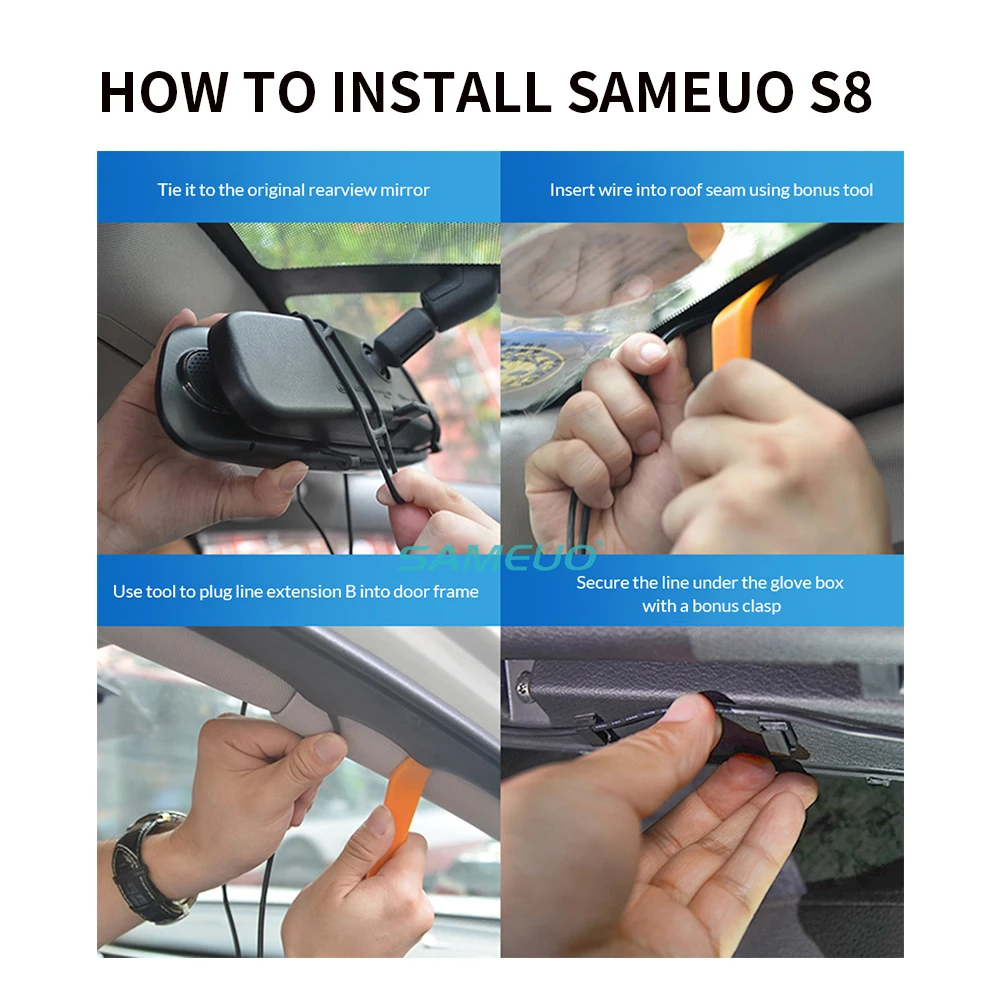 HOW TO INSTALL SAMEUO S8

Tie it to the original rearview mirror

Insert wire into roof seam using bonus tool

SAMEUO

Use tool to plug line extension B into door frame

Secure the line under the glove box with a bonus clasp