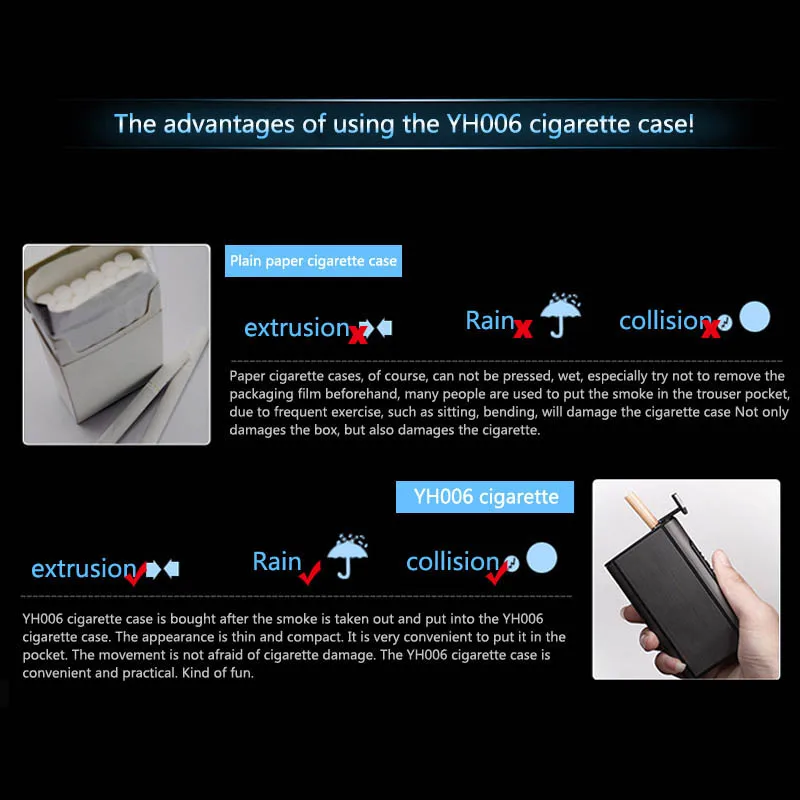 The advantages of using the YH006 cigarette case!

Plain paper cigarette case

extrusion Rain collision

Paper cigarette cases, of course, can not be pressed, wet, especially try not to remove the packaging film beforehand, many people are used to put the smoke in the trouser pocket, due to frequent exercise, such as sitting, bending, will damage the cigarette case Not only damages the box, but also damages the cigarette.

YH006 cigarette

extrusion Rain collision

YH006 cigarette case is bought after the smoke is taken out and put into the YH006 cigarette case. The appearance is thin and compact. It is very convenient to put it in the pocket. The movement is not afraid of cigarette damage. The YH006 cigarette case is convenient and practical. Kind of fun.