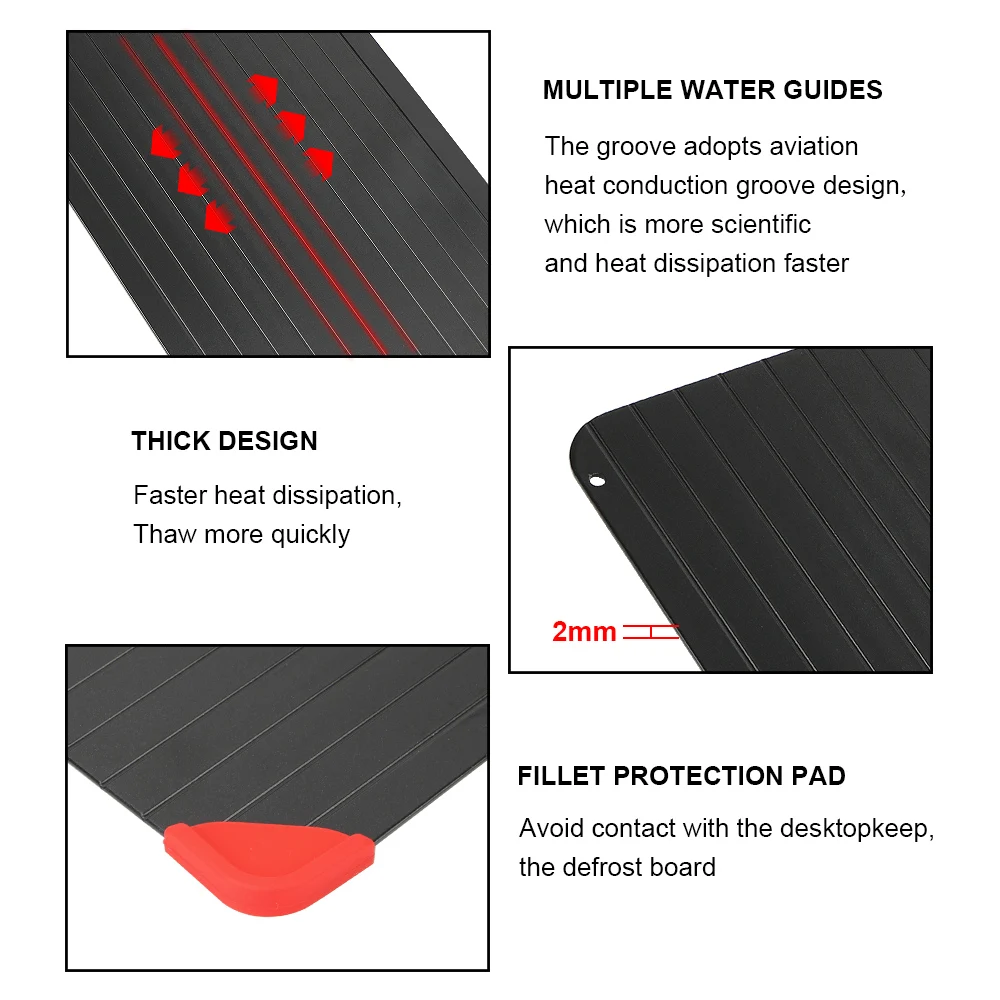 MULTIPLE WATER GUIDES

The groove adopts aviation heat conduction groove design, which is more scientific and heat dissipation faster

THICK DESIGN

Faster heat dissipation, Thaw more quickly

2mm

FILLET PROTECTION PAD

Avoid contact with the desktopkeep, the defrost board