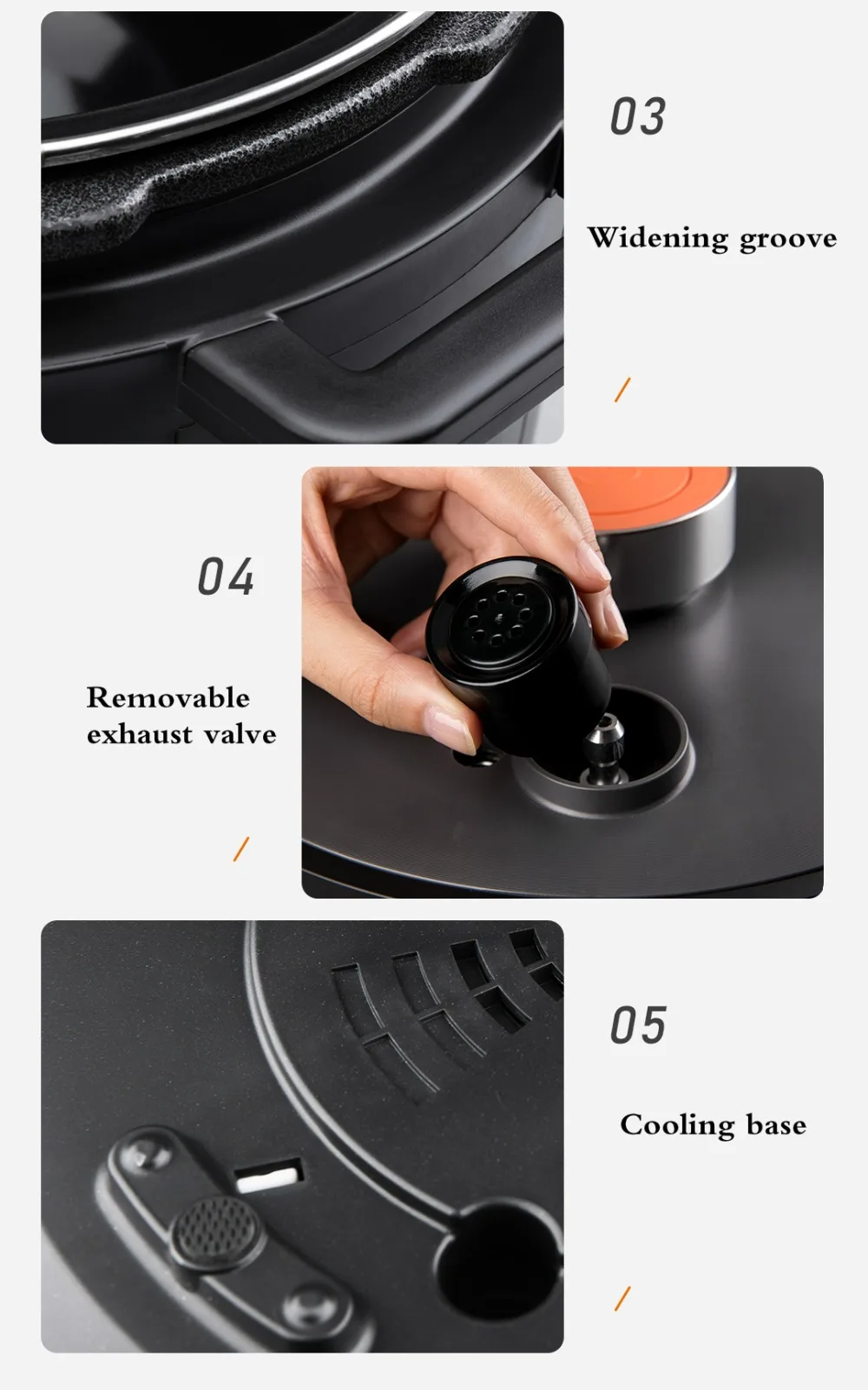 03

Widening groove

/

04

Removable exhaust valve

/

05

Cooling base

/