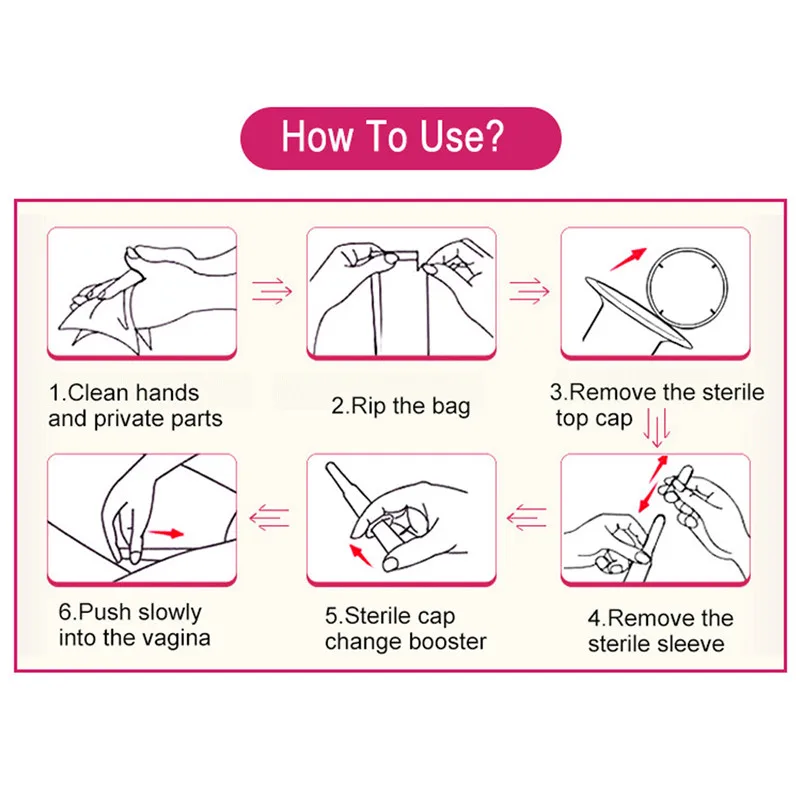 How To Use?

1.Clean hands and private parts

2.Rip the bag

3.Remove the sterile top cap

4.Remove the sterile sleeve

5.Sterile cap change booster

6.Push slowly into the vagina