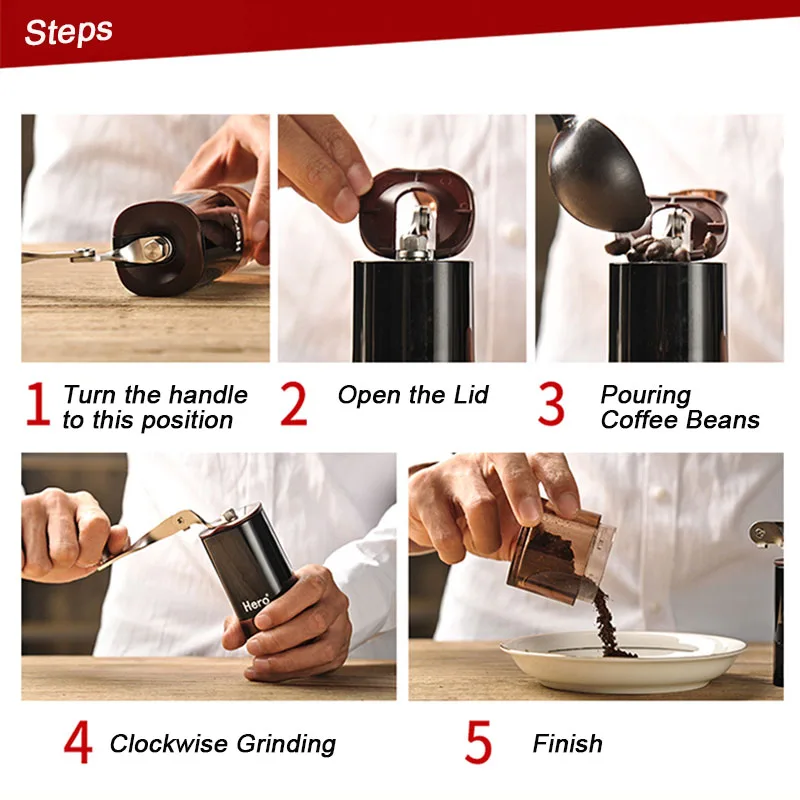 Steps

Hero

1 Turn the handle to this position

2 Open the Lid

3 Pouring Coffee Beans

Hero

4 Clockwise Grinding

5 Finish