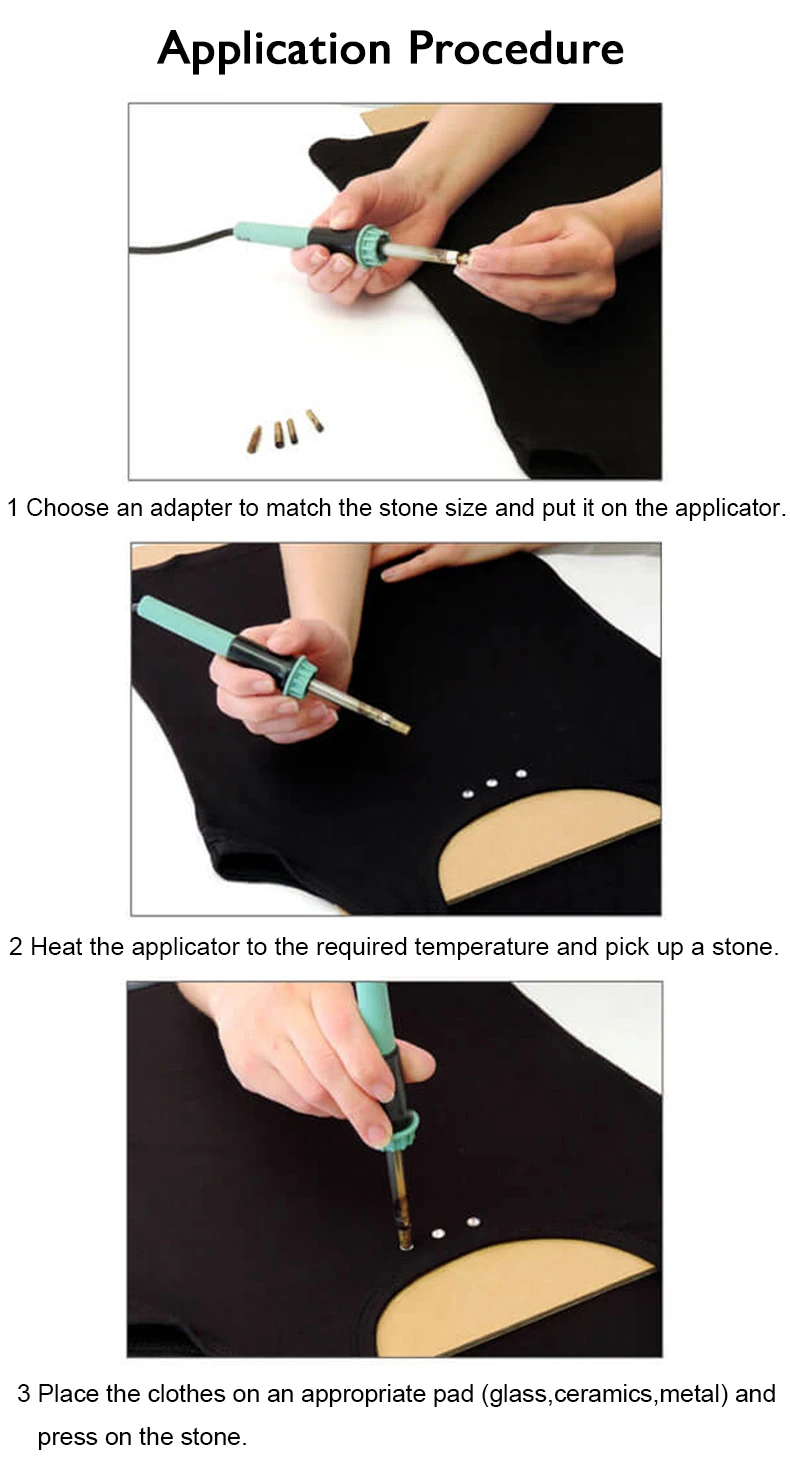 Application Procedure

1 Choose an adapter to match the stone size and put it on the applicator.

2 Heat the applicator to the required temperature and pick up a stone.

3 Place the clothes on an appropriate pad (glass,ceramics,metal) and press on the stone.