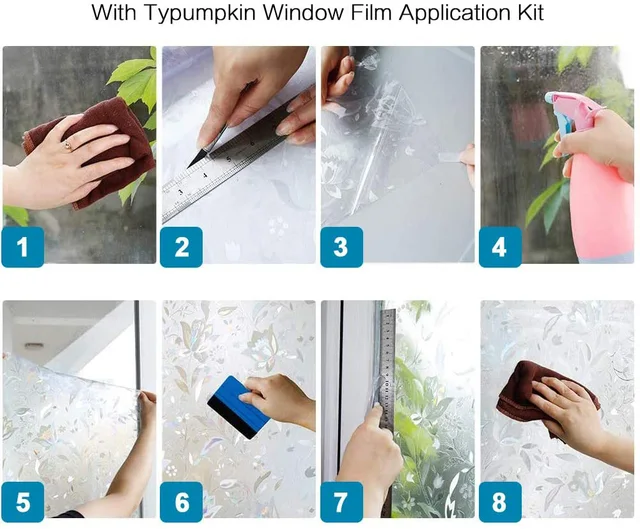 With Typumpkin Window Film Application Kit

1

2

3

4

5

6

7

8