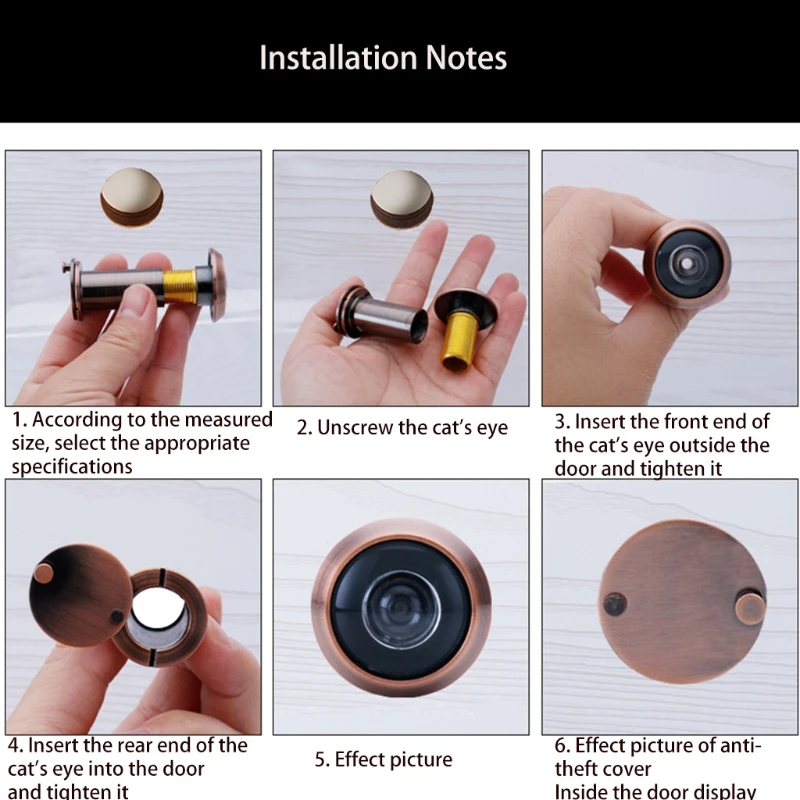 Installation Notes

1. According to the measured size, select the appropriate specifications

2. Unscrew the cat's eye

3. Insert the front end of the cat's eye outside the door and tighten it

4. Insert the rear end of the cat's eye into the door and tighten it

5. Effect picture

6. Effect picture of anti-theft cover
Inside the door display