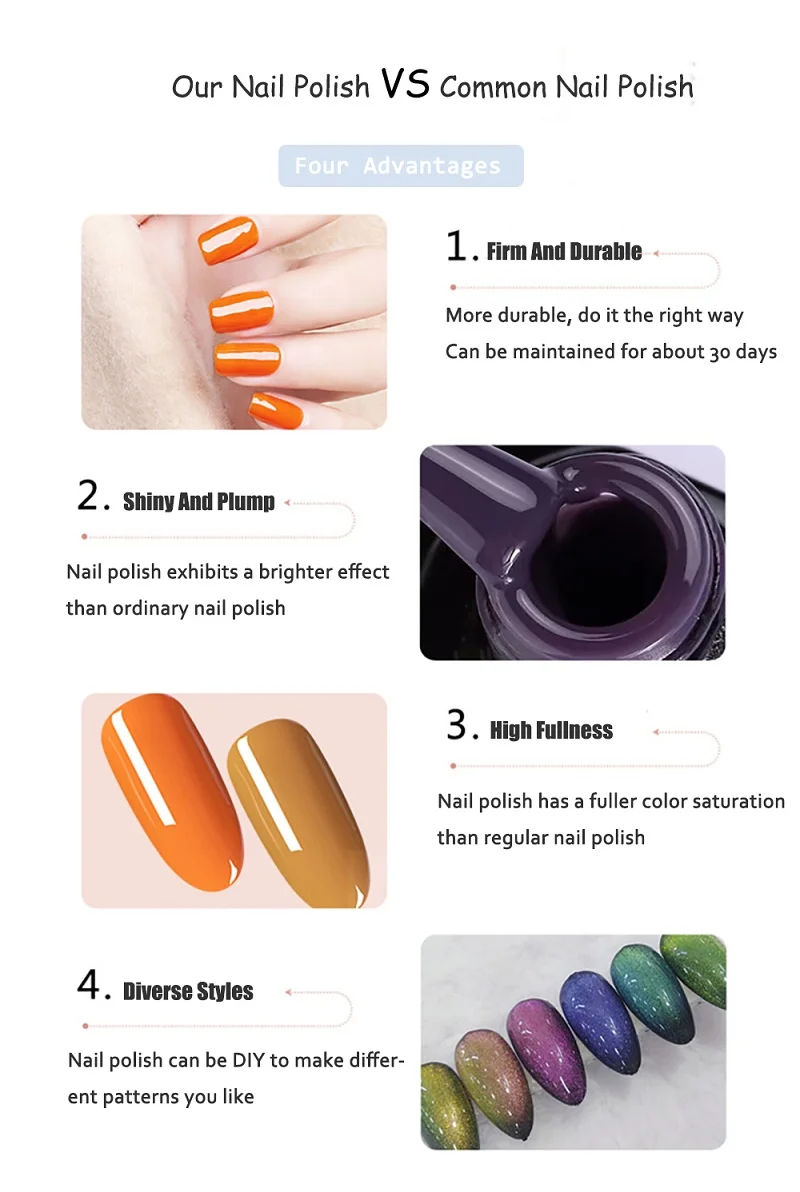 Our Nail Polish VS Common Nail Polish

Four Advantages

1. Firm And Durable

More durable, do it the right way
Can be maintained for about 30 days

2. Shiny And Plump

Nail polish exhibits a brighter effect than ordinary nail polish

3. High Fullness

Nail polish has a fuller color saturation than regular nail polish

4. Diverse Styles

Nail polish can be DIY to make different patterns you like