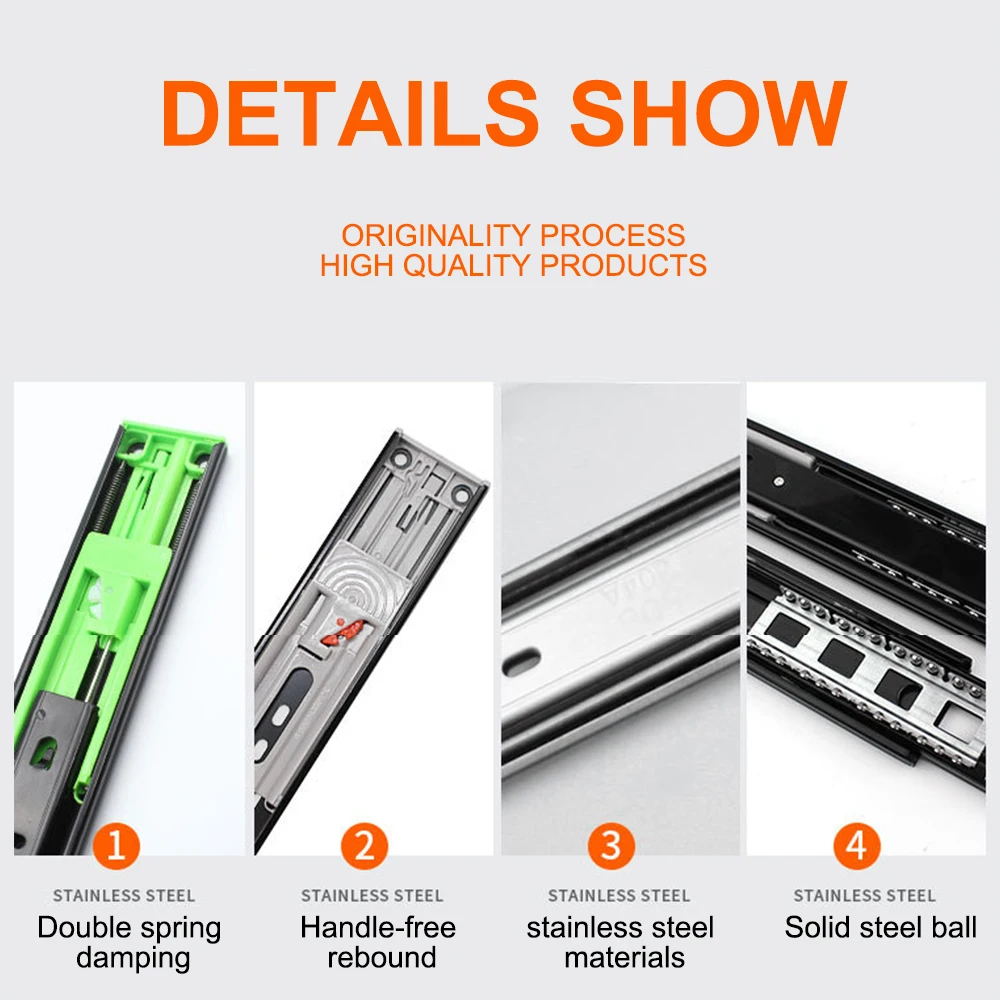 DETAILS SHOW

ORIGINALITY PROCESS
HIGH QUALITY PRODUCTS

1
STAINLESS STEEL
Double spring damping

2
STAINLESS STEEL
Handle-free rebound

3
STAINLESS STEEL
stainless steel materials

4
STAINLESS STEEL
Solid steel ball