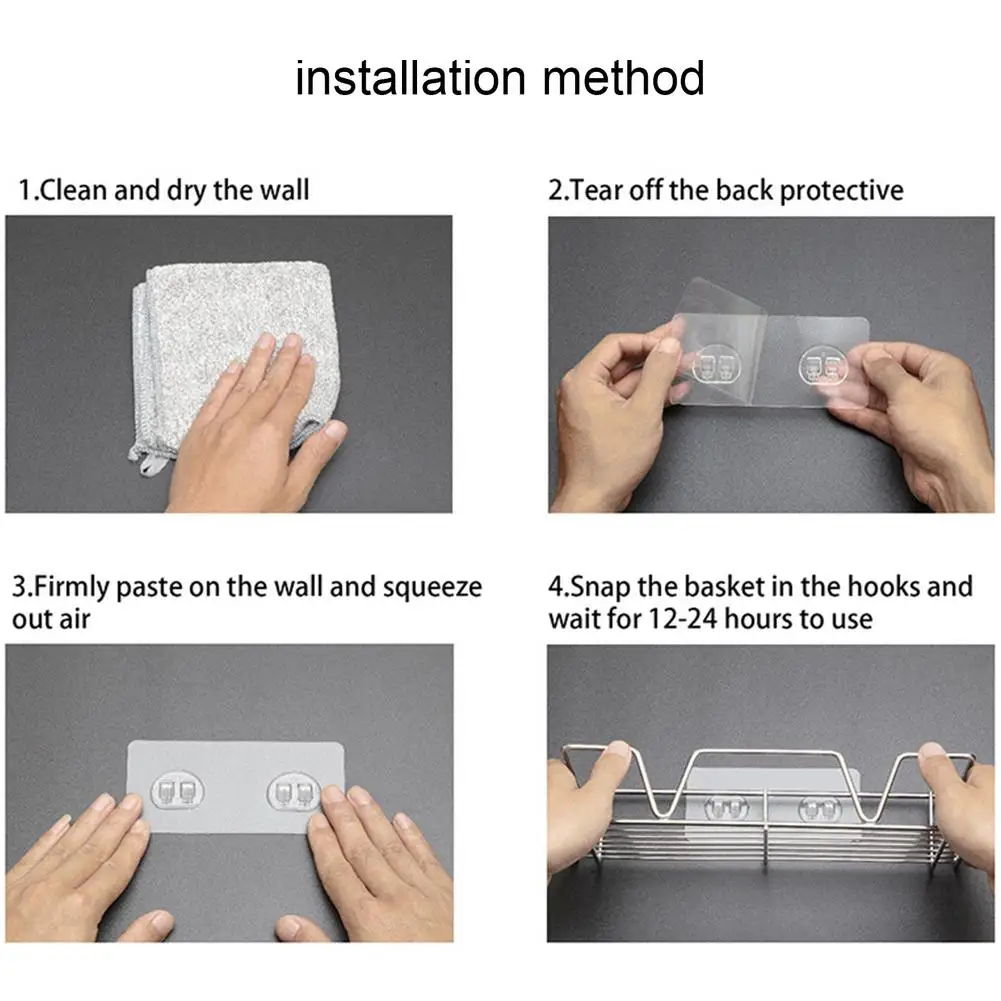 installation method

1.Clean and dry the wall

2.Tear off the back protective

3.Firmly paste on the wall and squeeze out air

4.Snap the basket in the hooks and wait for 12-24 hours to use