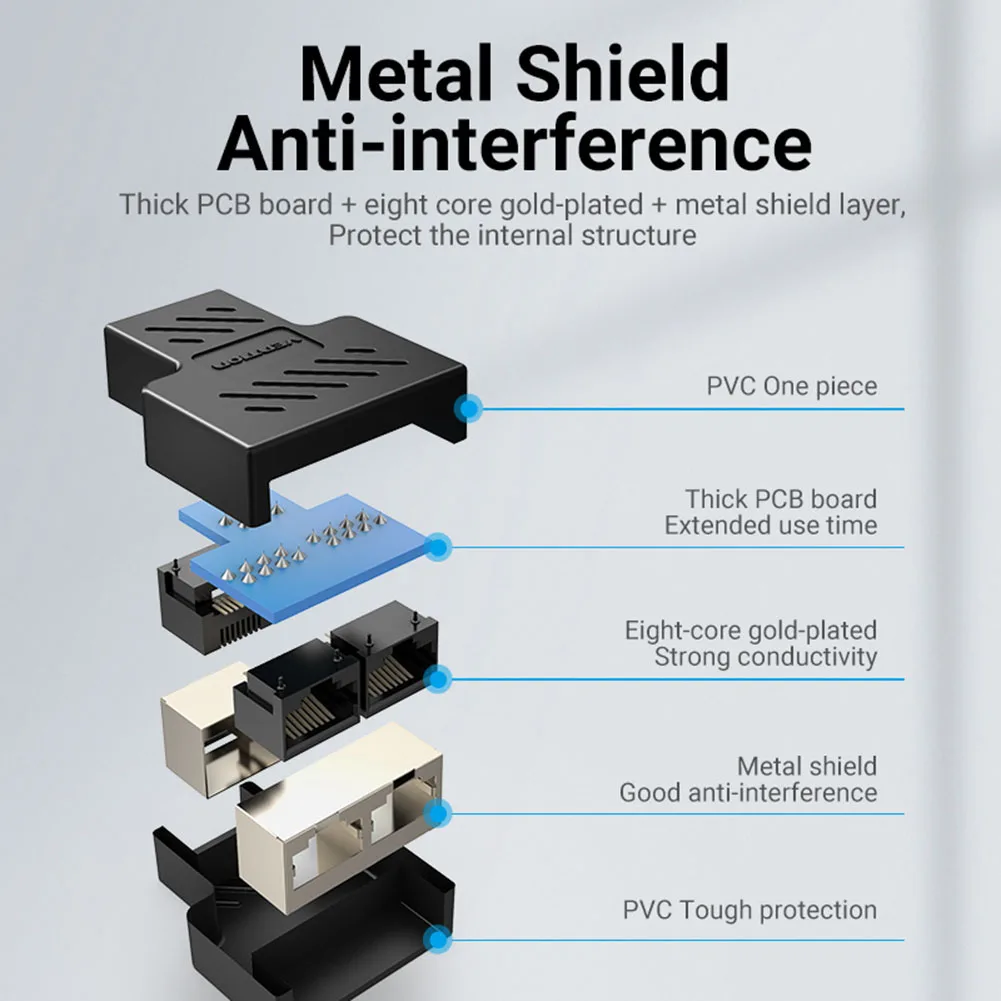 Metal Shield Anti-interference

Thick PCB board + eight core gold-plated + metal shield layer, Protect the internal structure

VENTION

PVC One piece

Thick PCB board
Extended use time

Eight-core gold-plated
Strong conductivity

Metal shield
Good anti-interference

PVC Tough protection