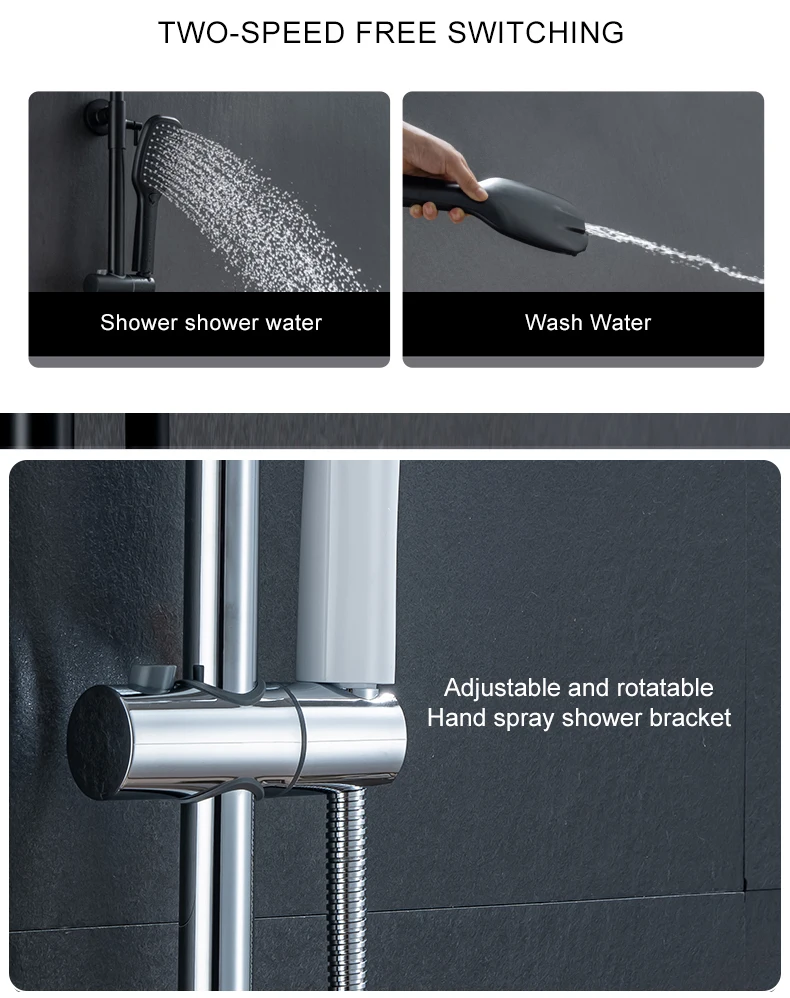 TWO-SPEED FREE SWITCHING

Shower shower water

Wash Water

Adjustable and rotatable
Hand spray shower bracket