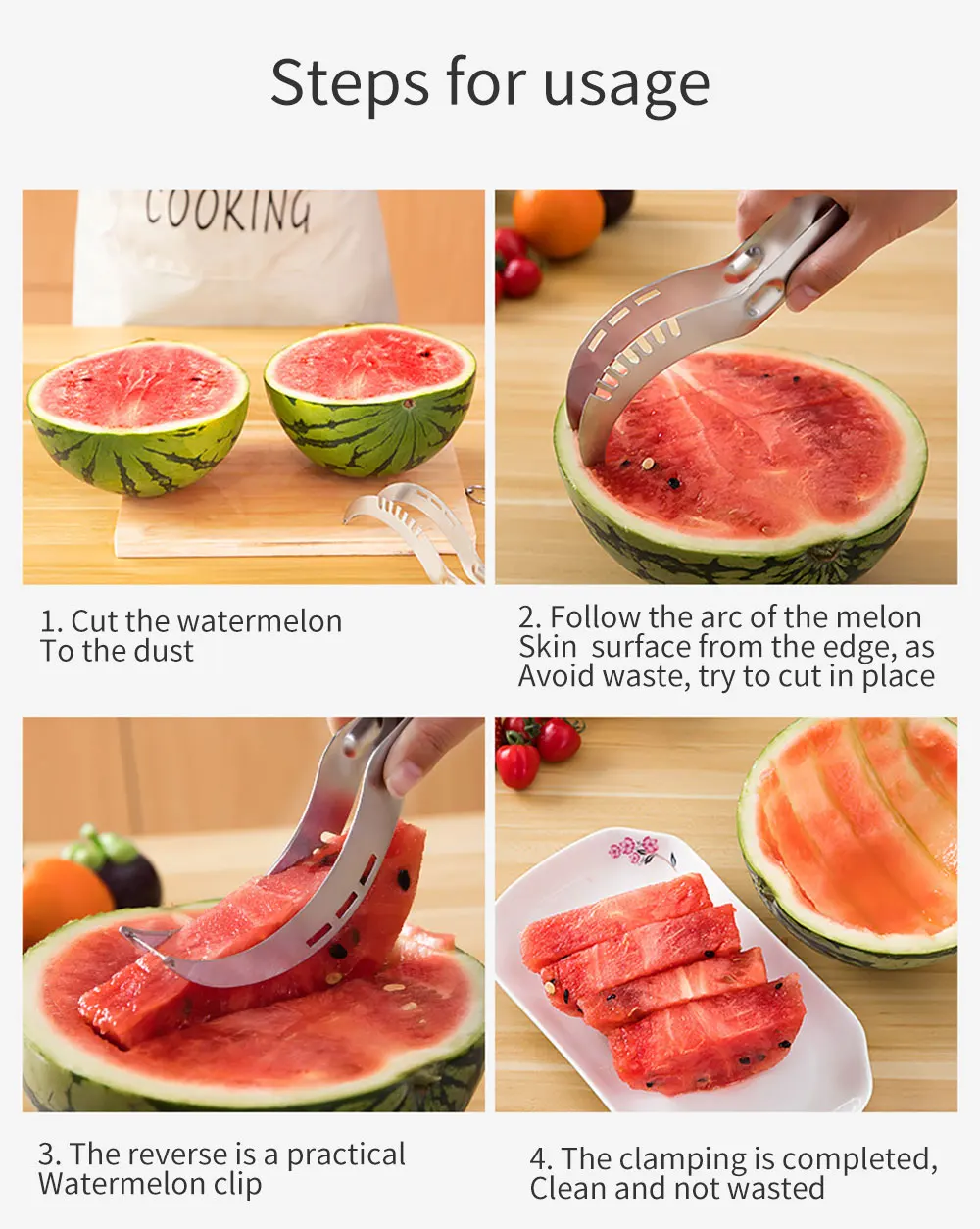 Steps for usage

COOKING

1. Cut the watermelon
To the dust

2. Follow the arc of the melon
Skin surface from the edge, as
Avoid waste, try to cut in place

3. The reverse is a practical
Watermelon clip

4. The clamping is completed,
Clean and not wasted