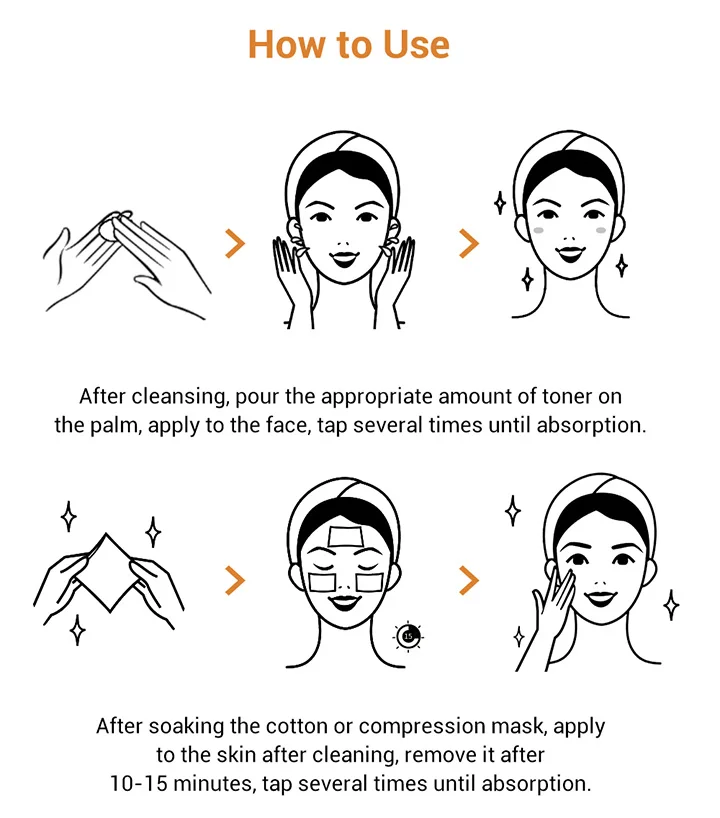 How to Use

After cleansing, pour the appropriate amount of toner on the palm, apply to the face, tap several times until absorption.

15

After soaking the cotton or compression mask, apply to the skin after cleaning, remove it after 10-15 minutes, tap several times until absorption.