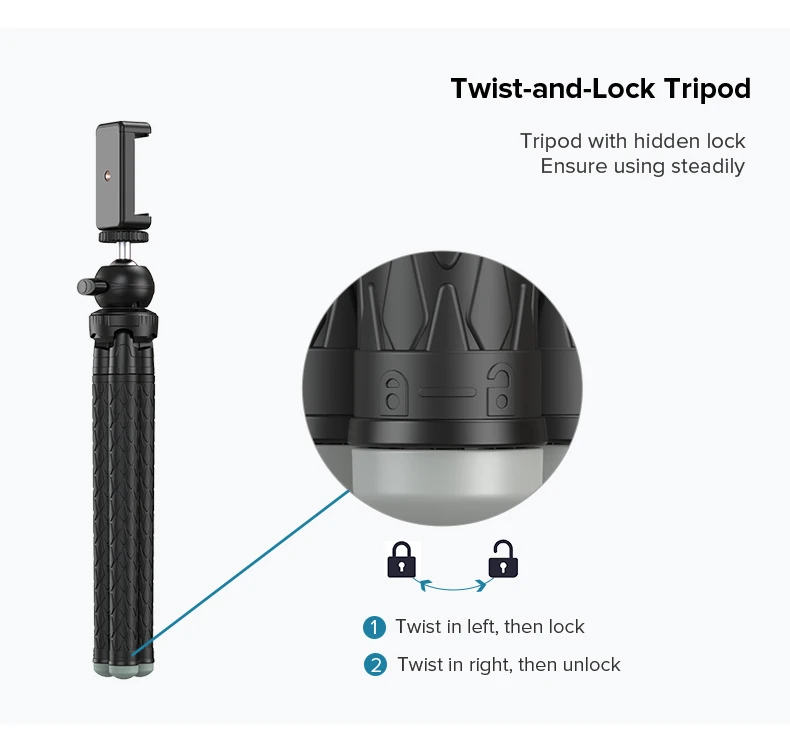 Twist-and-Lock Tripod

Tripod with hidden lock
Ensure using steadily

1 Twist in left, then lock

2 Twist in right, then unlock