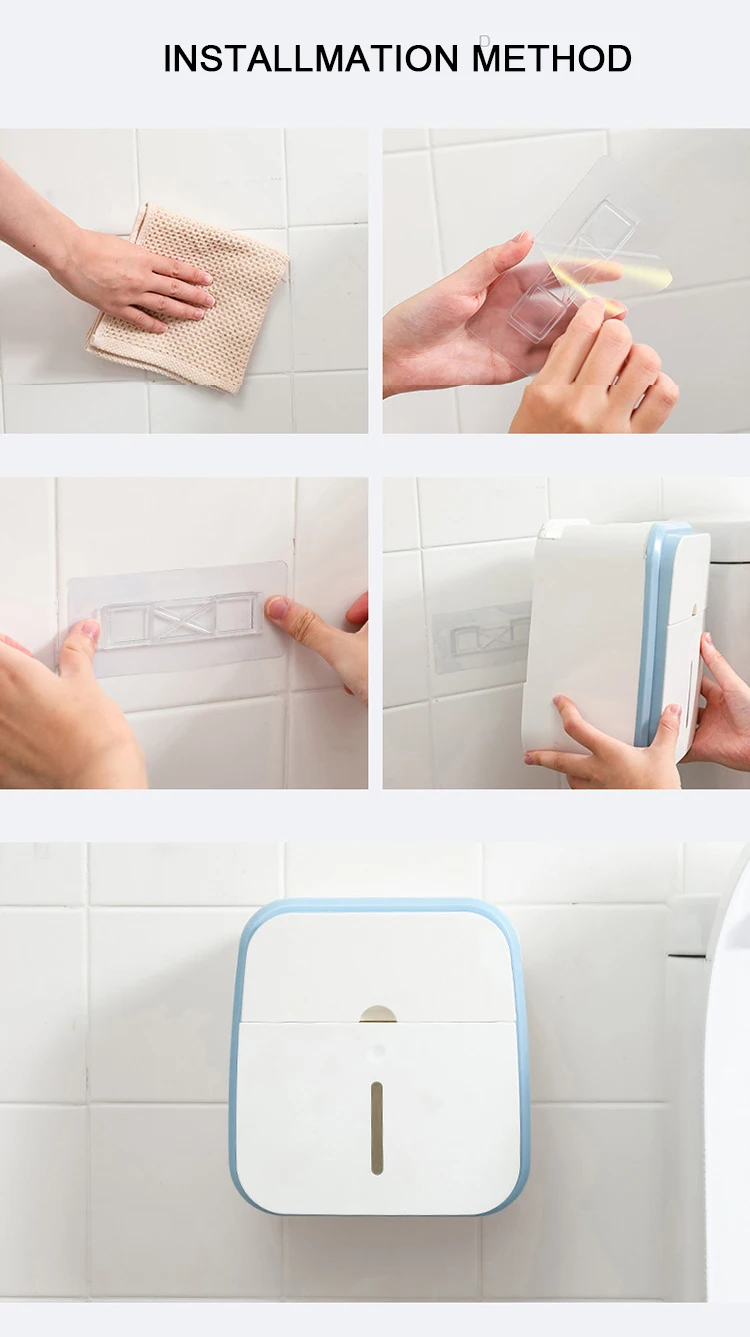 INSTALLMATION METHOD