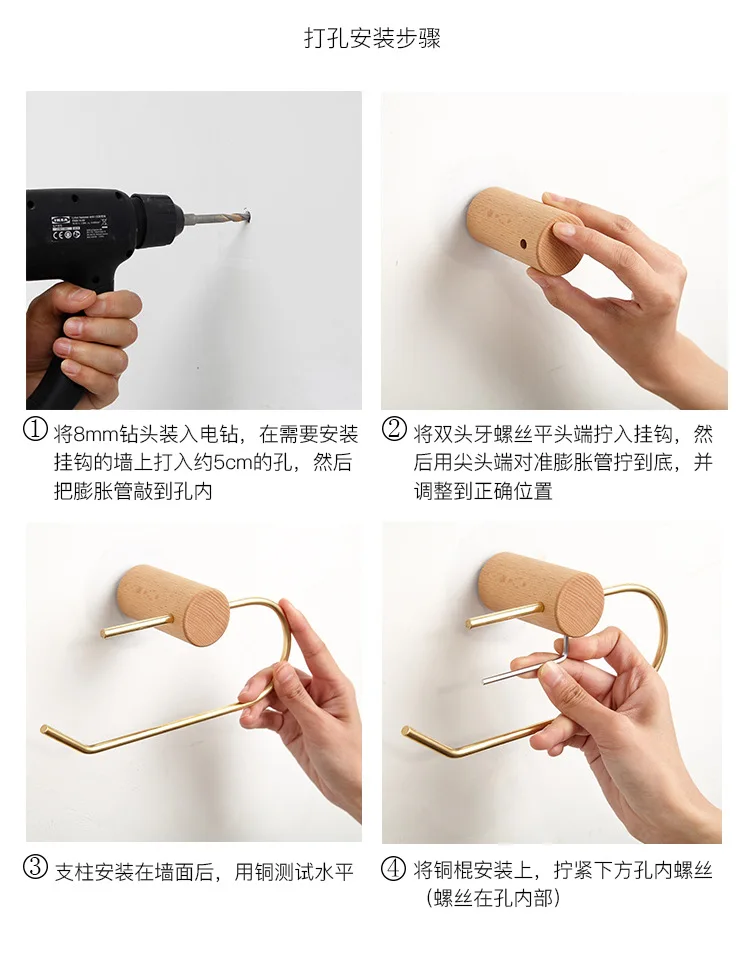 打孔安装步骤

IKEA

① 将8mm钻头装入电钻，在需要安装挂钩的墙上打入约5cm的孔，然后把膨胀管敲到孔内

② 将双头牙螺丝平头端拧入挂钩，然后用尖头端对准膨胀管拧到底，并调整到正确位置

③ 支柱安装在墙面后，用铜测试水平

④ 将铜棍安装上，拧紧下方孔内螺丝（螺丝在孔内部）