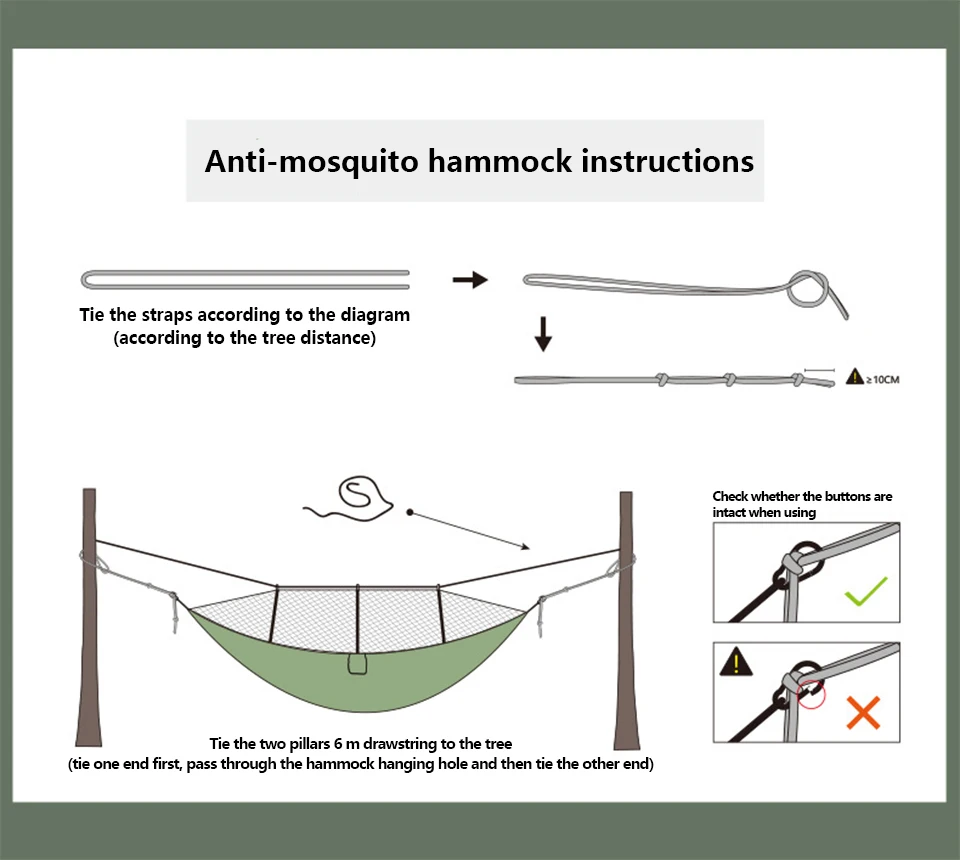 Anti-mosquito hammock instructions

Tie the straps according to the diagram (according to the tree distance)

≥10CM

Check whether the buttons are intact when using

Tie the two pillars 6 m drawstring to the tree (tie one end first, pass through the hammock hanging hole and then tie the other end)