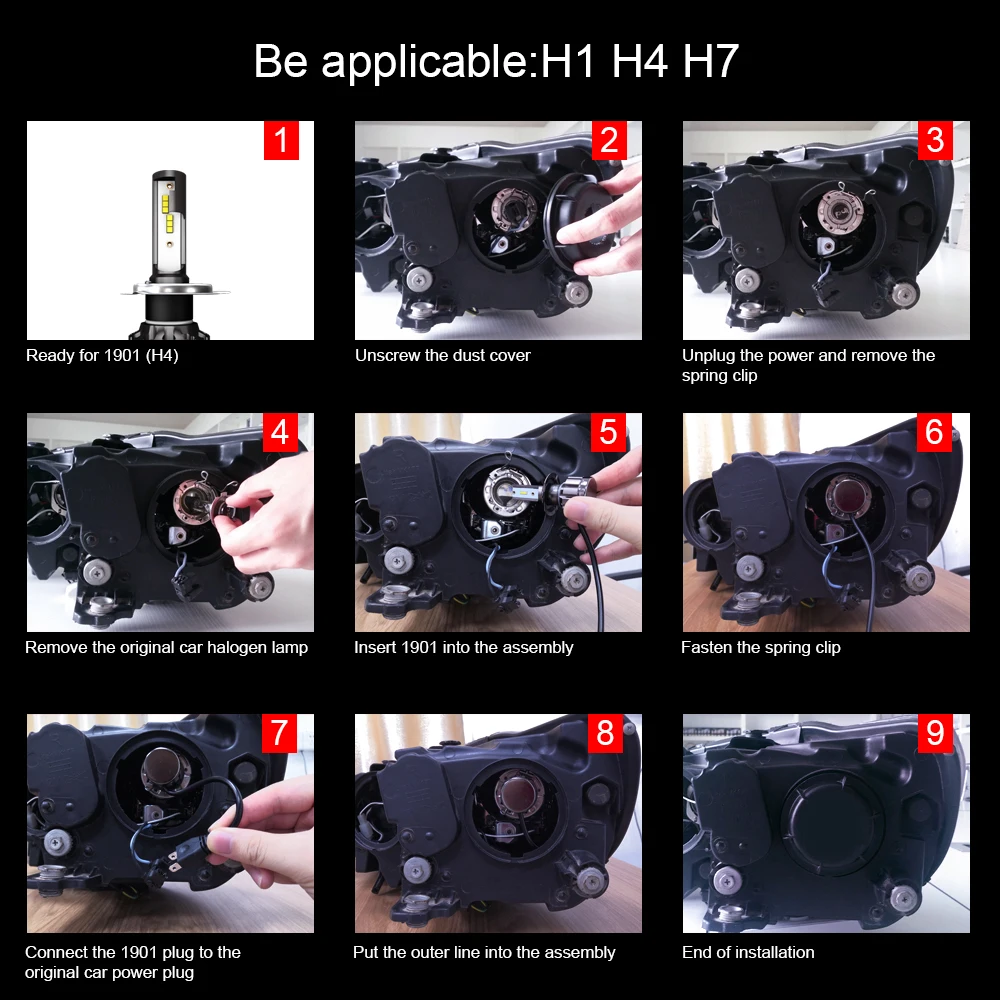 Be applicable:H1 H4 H7

1
Ready for 1901 (H4)

2
Unscrew the dust cover

3
Unplug the power and remove the spring clip

4
Remove the original car halogen lamp

5
Insert 1901 into the assembly

6
Fasten the spring clip

7
Connect the 1901 plug to the original car power plug

8
Put the outer line into the assembly

9
End of installation