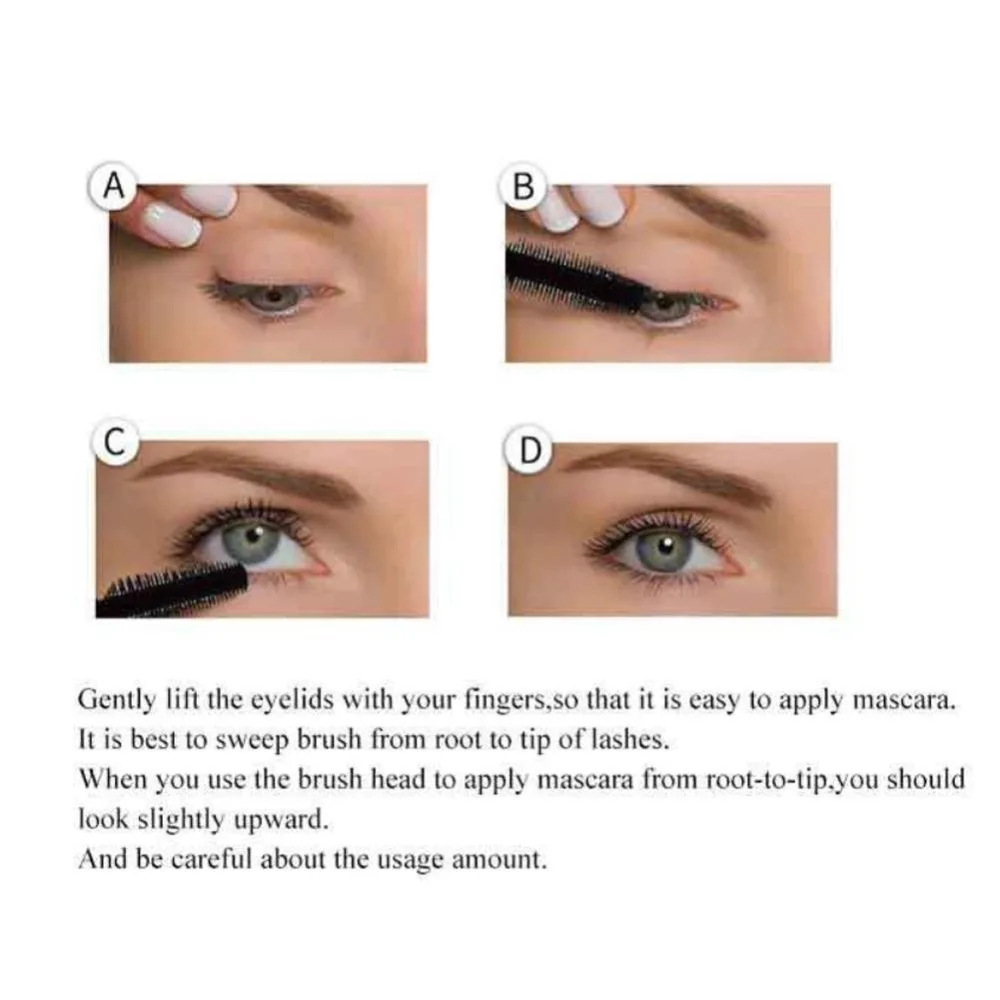 A

B

C

D

Gently lift the eyelids with your fingers,so that it is easy to apply mascara.
It is best to sweep brush from root to tip of lashes.
When you use the brush head to apply mascara from root-to-tip,you should look slightly upward.
And be careful about the usage amount.