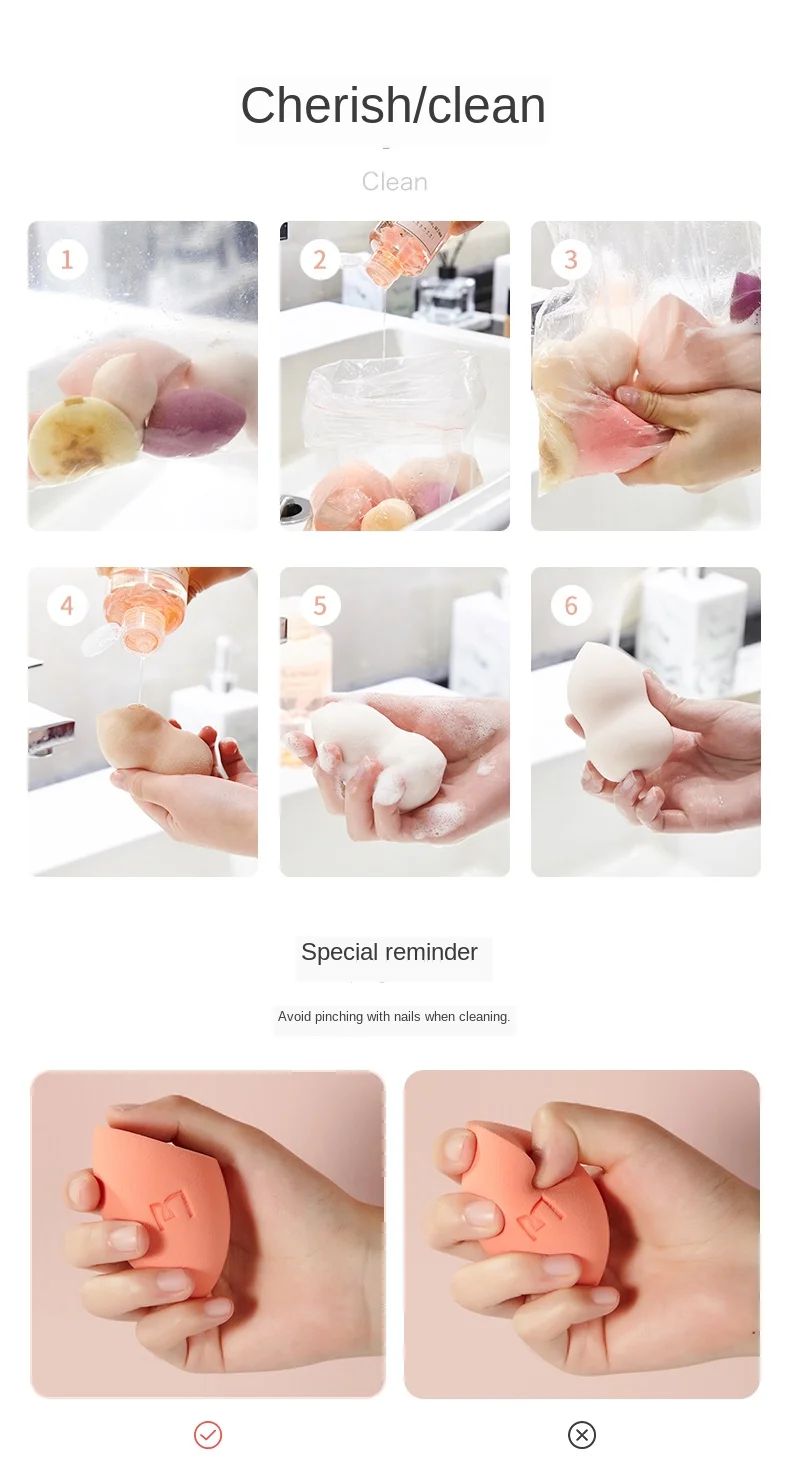 Cherish/clean

Clean

1

2

3

4

5

6

Special reminder

Avoid pinching with nails when cleaning.