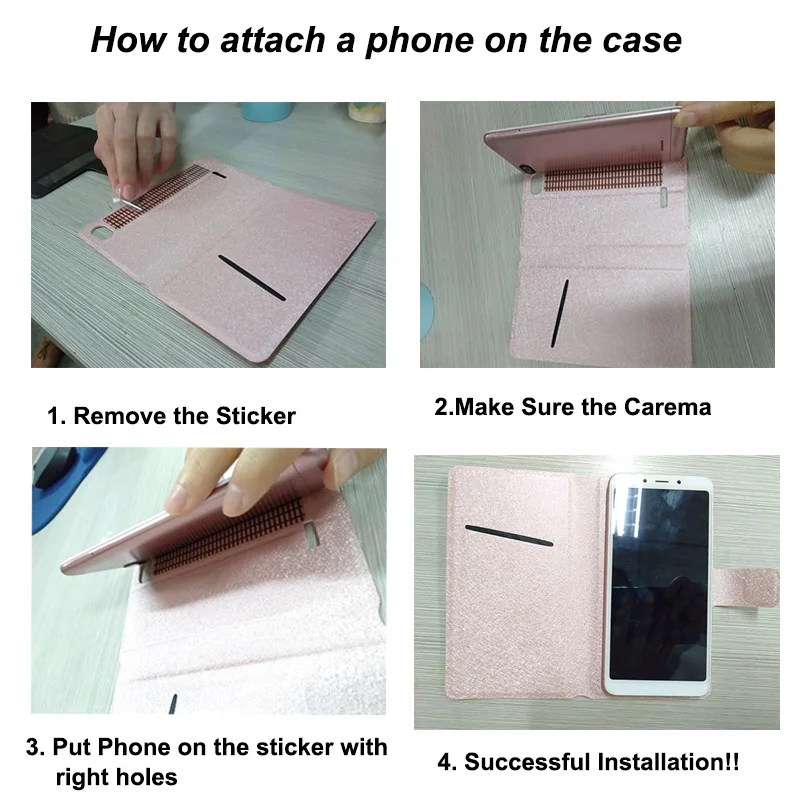 How to attach a phone on the case

1. Remove the Sticker

2.Make Sure the Carema

3. Put Phone on the sticker with right holes

4. Successful Installation!!