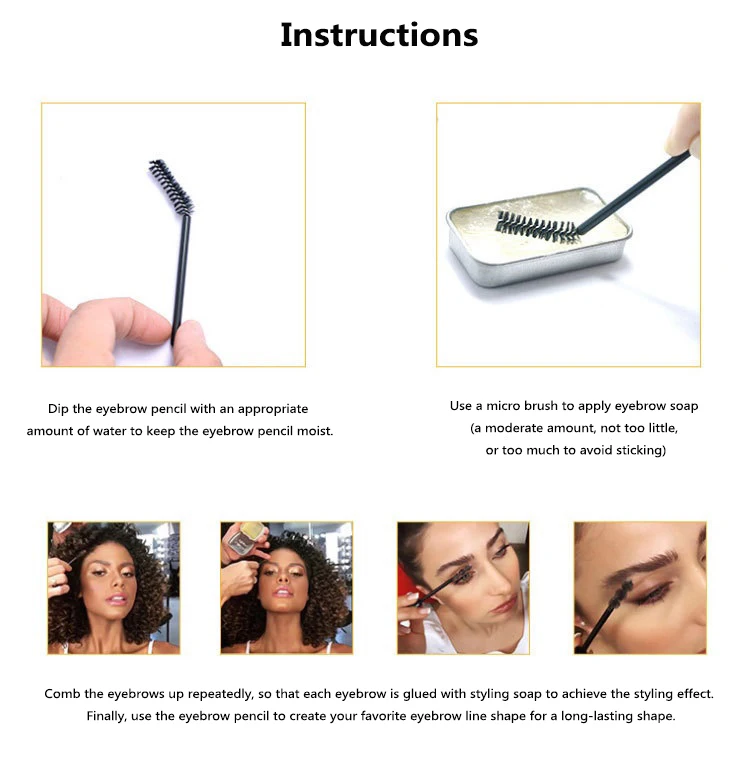 Instructions

Dip the eyebrow pencil with an appropriate amount of water to keep the eyebrow pencil moist.

Use a micro brush to apply eyebrow soap (a moderate amount, not too little, or too much to avoid sticking)

Comb the eyebrows up repeatedly, so that each eyebrow is glued with styling soap to achieve the styling effect. Finally, use the eyebrow pencil to create your favorite eyebrow line shape for a long-lasting shape.