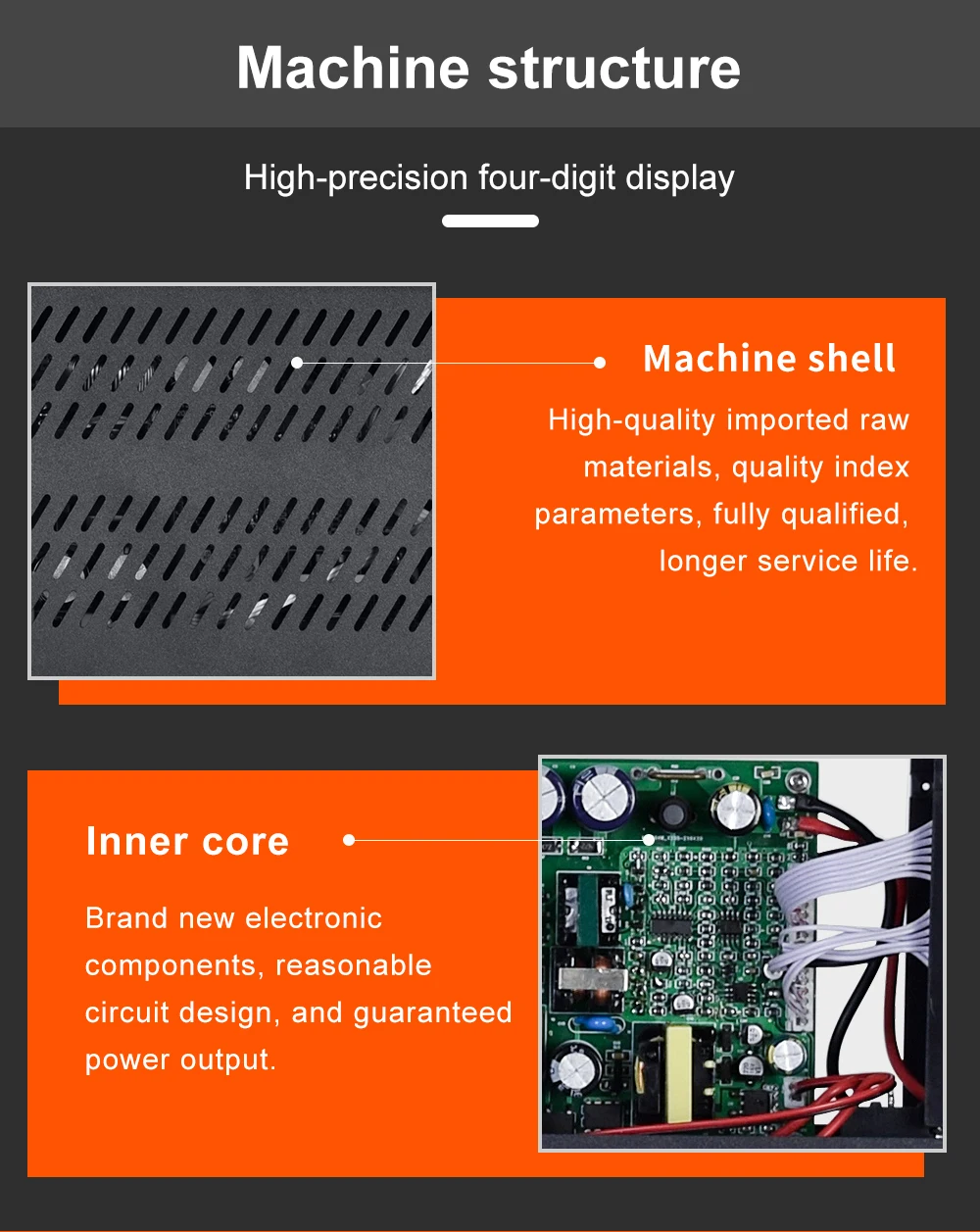 Machine structure

High-precision four-digit display

Machine shell

High-quality imported raw materials, quality index parameters, fully qualified, longer service life.

Inner core

Brand new electronic components, reasonable circuit design, and guaranteed power output.