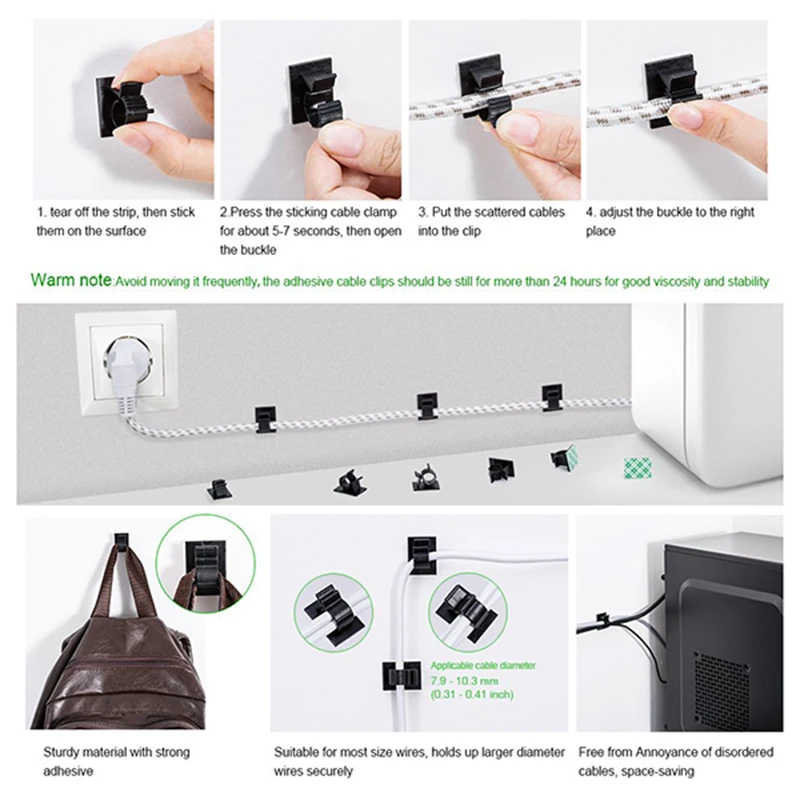 1. tear off the strip, then stick them on the surface

2.Press the sticking cable clamp for about 5-7 seconds, then open the buckle

3. Put the scattered cables into the clip

4. adjust the buckle to the right place

Warm note:Avoid moving it frequently, the adhesive cable clips should be still for more than 24 hours for good viscosity and stability

Applicable cable diameter
7.9 - 10.3 mm
(0.31 - 0.41 inch)

Sturdy material with strong adhesive

Suitable for most size wires, holds up larger diameter wires securely

Free from Annoyance of disordered cables, space-saving