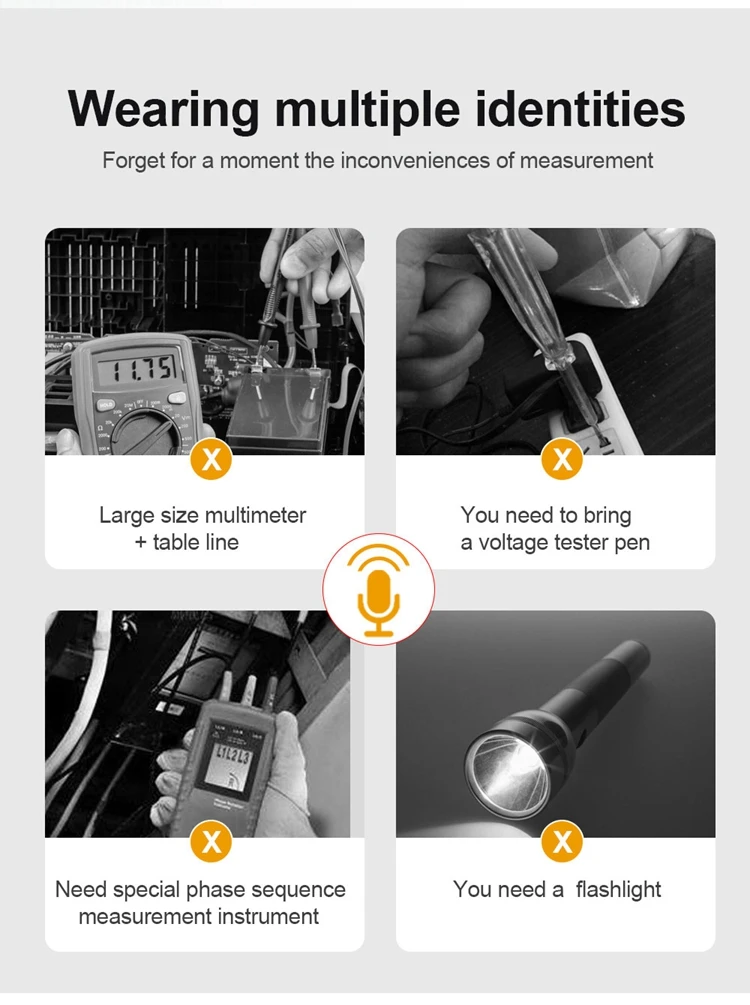 Wearing multiple identities

Forget for a moment the inconveniences of measurement

11.75

X

Large size multimeter + table line

X

You need to bring a voltage tester pen

L1L2L3

X

Need special phase sequence measurement instrument

X

You need a  flashlight