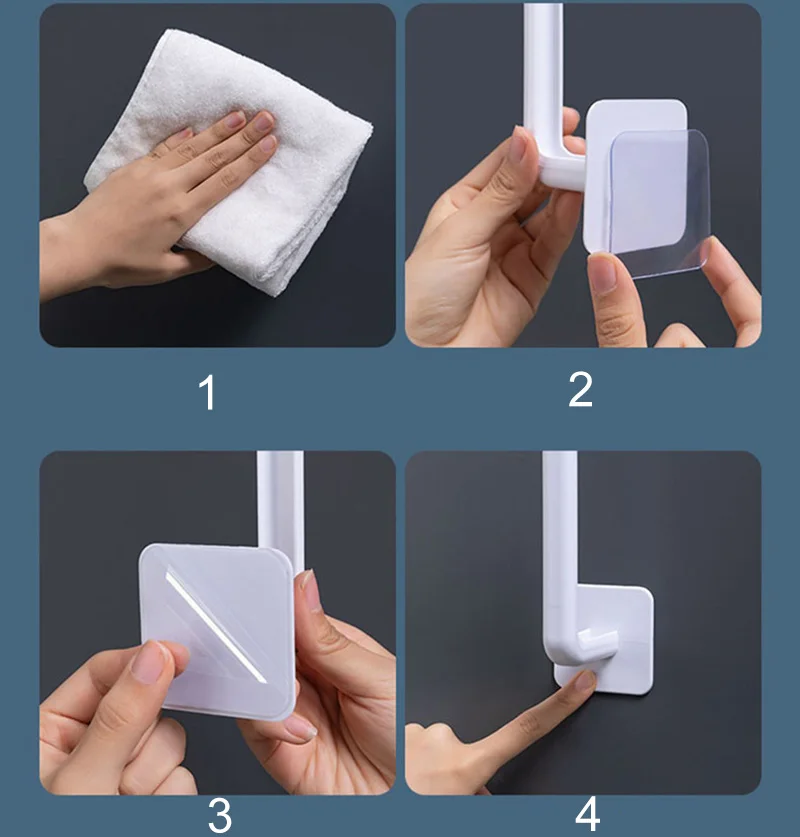 1

2

3

4