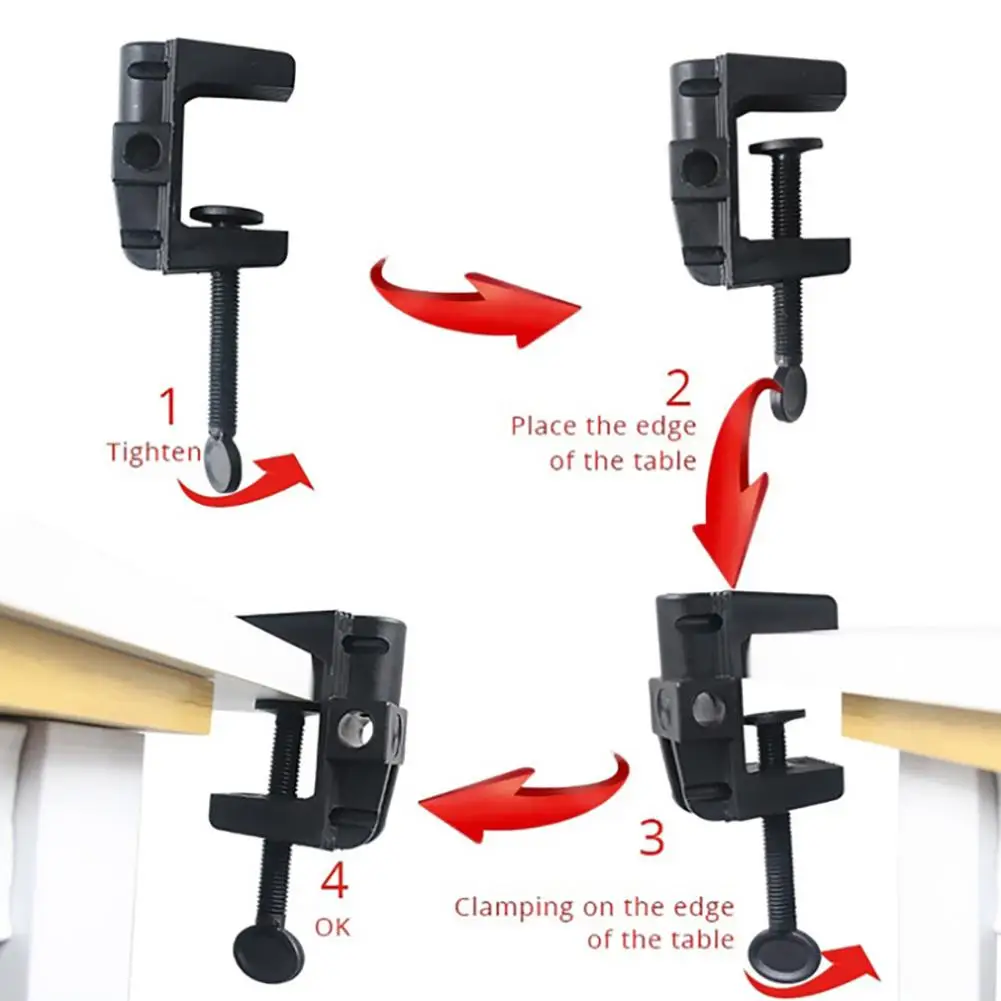 1
Tighten

2
Place the edge of the table

3
Clamping on the edge of the table

4
OK