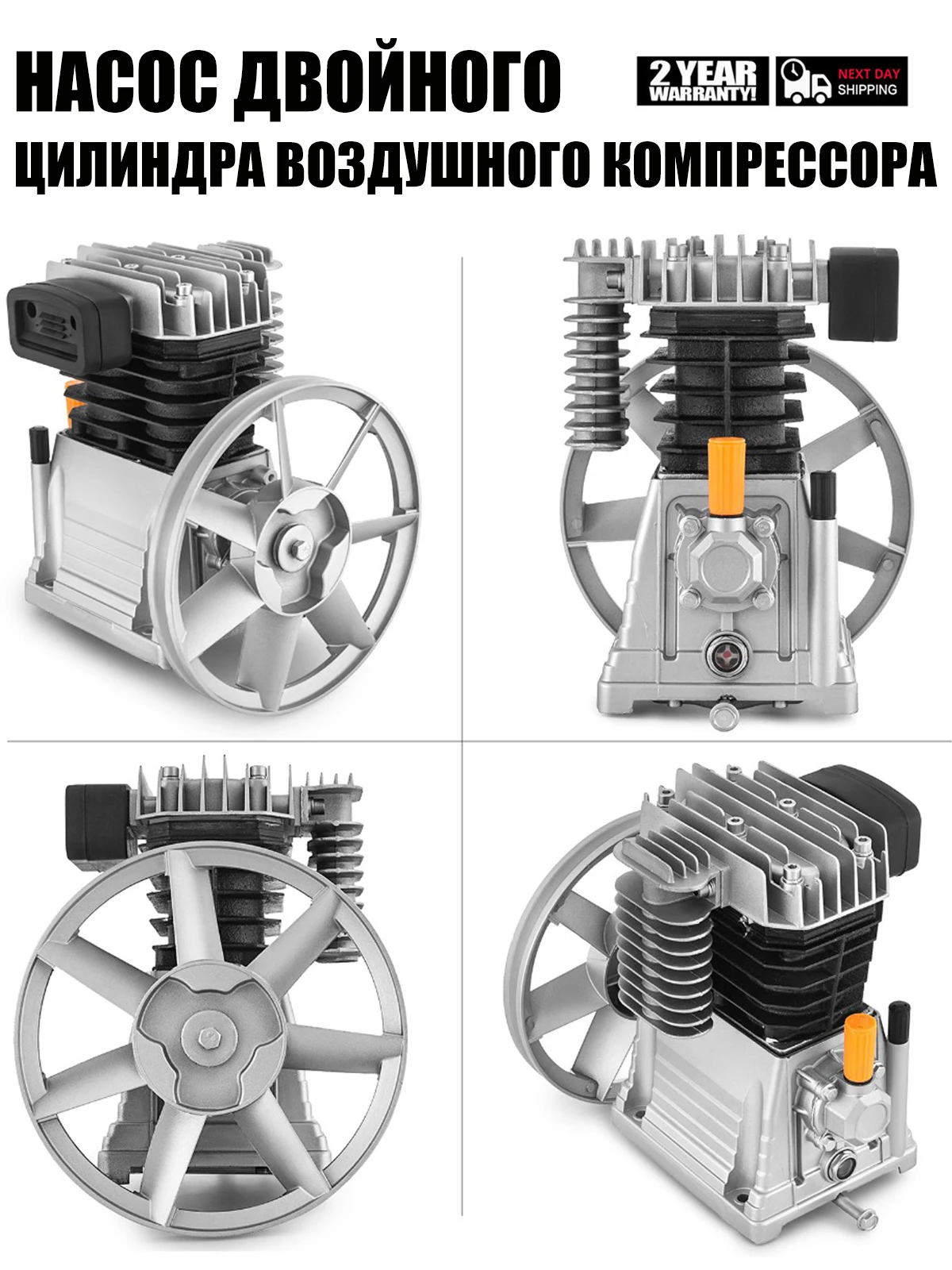 НАСОС ДВОЙНОГО

2 YEAR WARRANTY!

NEXT DAY SHIPPING

ЦИЛИНДРА ВОЗДУШНОГО КОМПРЕССОРА