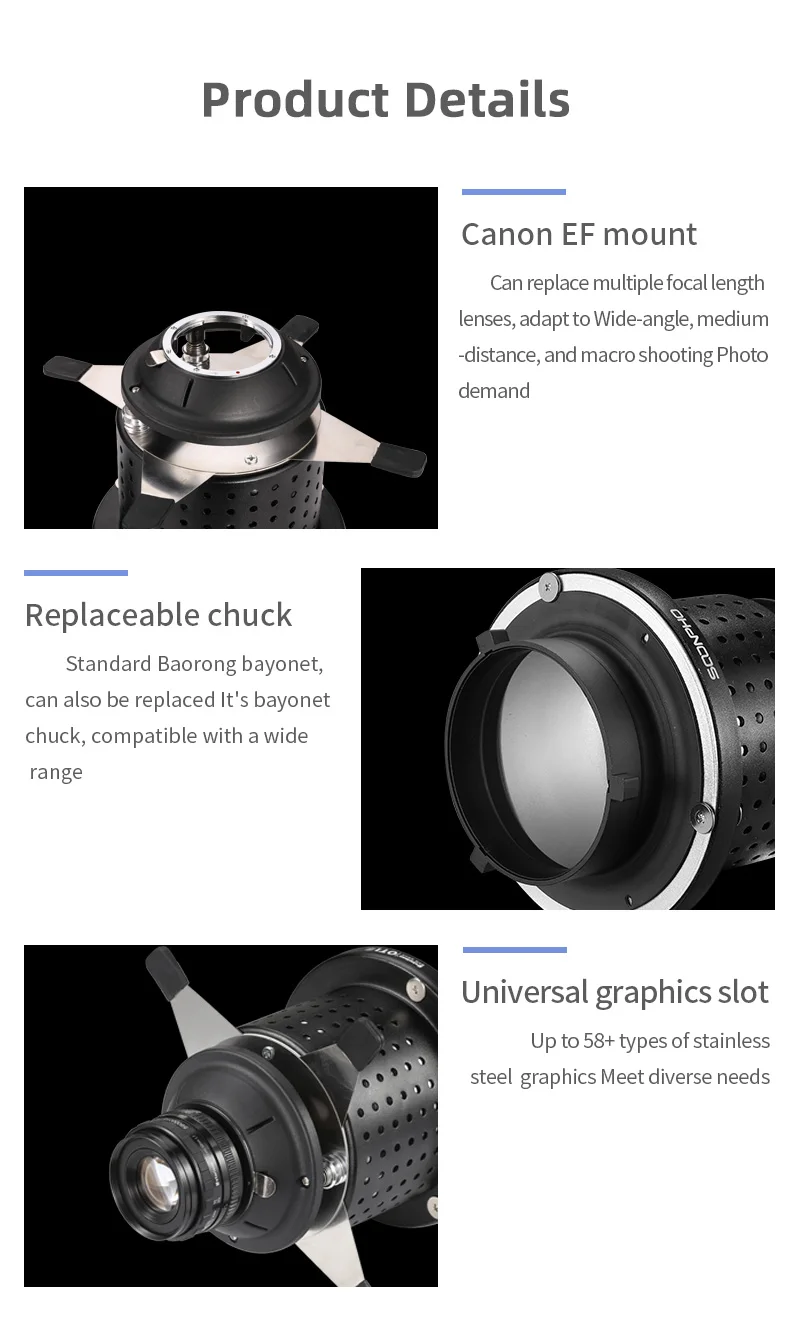 Product Details

Canon EF mount

Can replace multiple focal length lenses, adapt to Wide-angle, medium -distance, and macro shooting Photo demand

Replaceable chuck

Standard Baorong bayonet, can also be replaced It's bayonet chuck, compatible with a wide range

SOONPHO

Universal graphics slot

Up to 58+ types of stainless steel graphics Meet diverse needs