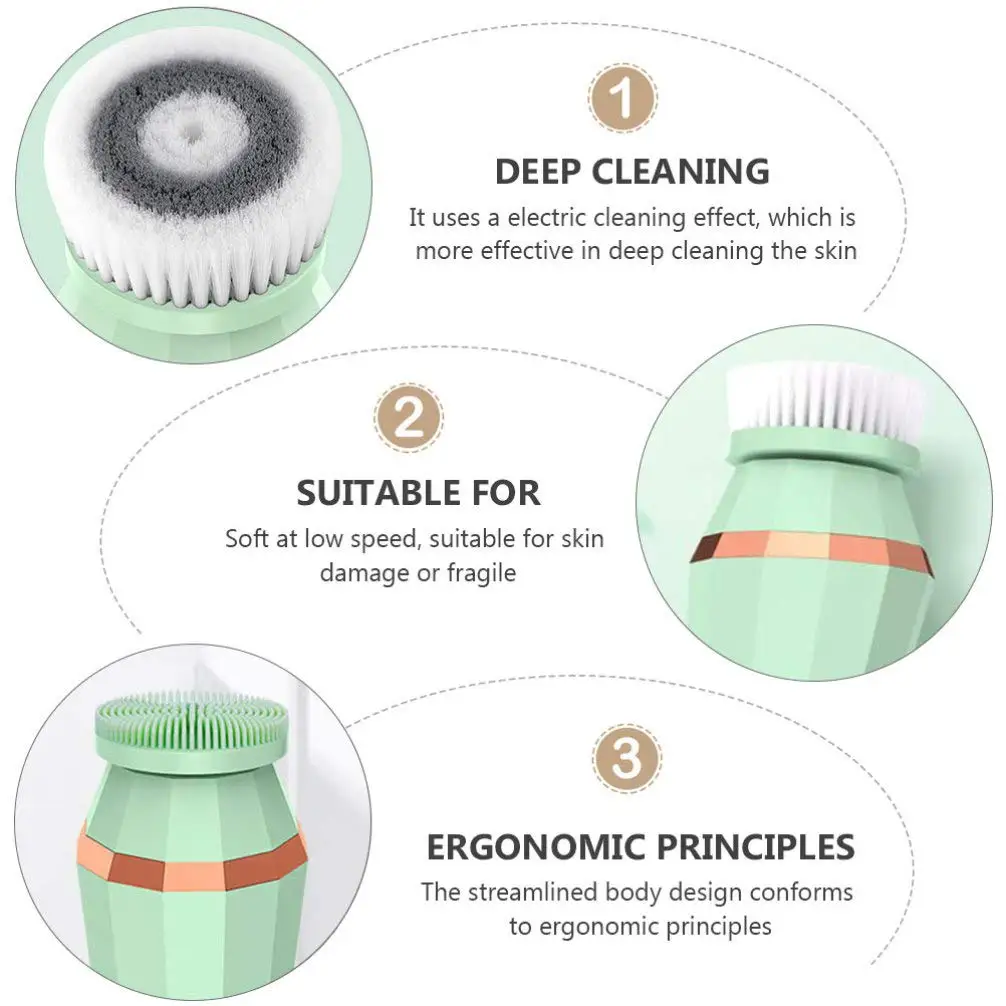 1

DEEP CLEANING

It uses a electric cleaning effect, which is more effective in deep cleaning the skin

2

SUITABLE FOR

Soft at low speed, suitable for skin damage or fragile

3

ERGONOMIC PRINCIPLES

The streamlined body design conforms to ergonomic principles