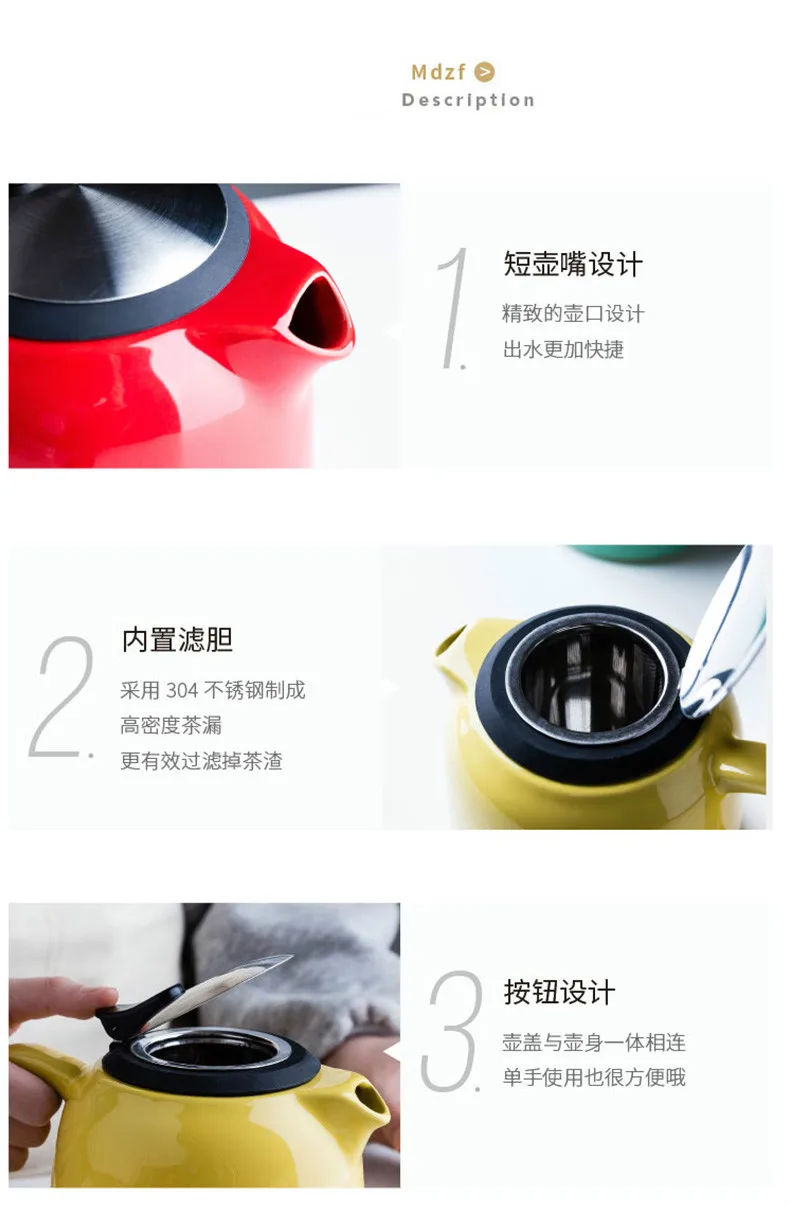 Mdzf >
Description

1.

短壶嘴设计

精致的壶口设计
出水更加快捷

2.

内置滤胆

采用 304 不锈钢制成
高密度茶漏
更有效过滤掉茶渣

3.

按钮设计

壶盖与壶身一体相连
单手使用也很方便哦